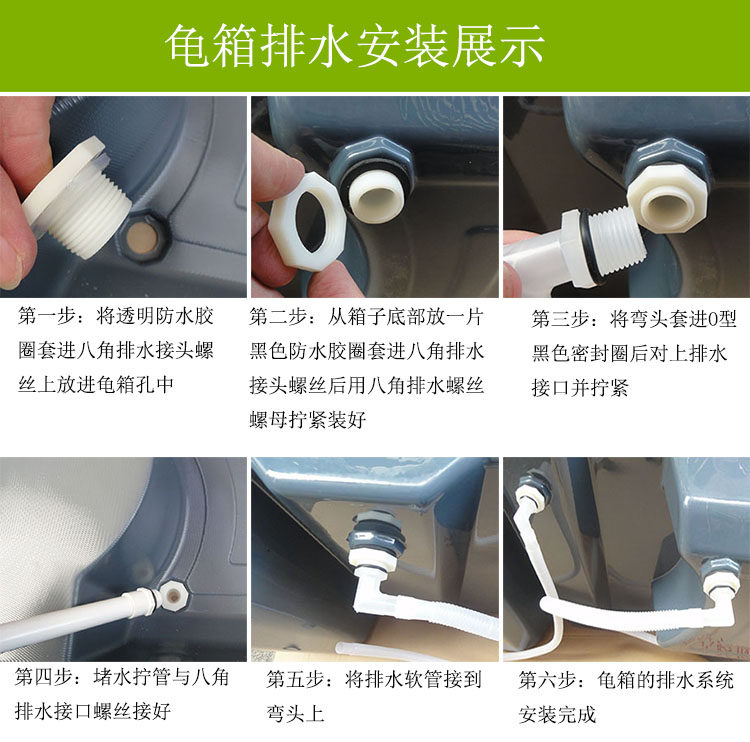 龟箱排水安装展示

第一步：将透明防水胶圈套进八角排水接头螺丝上放进龟箱孔中

第二步：从箱子底部放一片黑色防水胶圈套进八角排水接头螺丝后用八角排水螺丝螺母拧紧装好

第三步：将弯头套进0型黑色密封圈后对上排水接口并拧紧

第四步：堵水拧管与八角排水接口螺丝接好

第五步：将排水软管接到弯头上

第六步：龟箱的排水系统安装完成