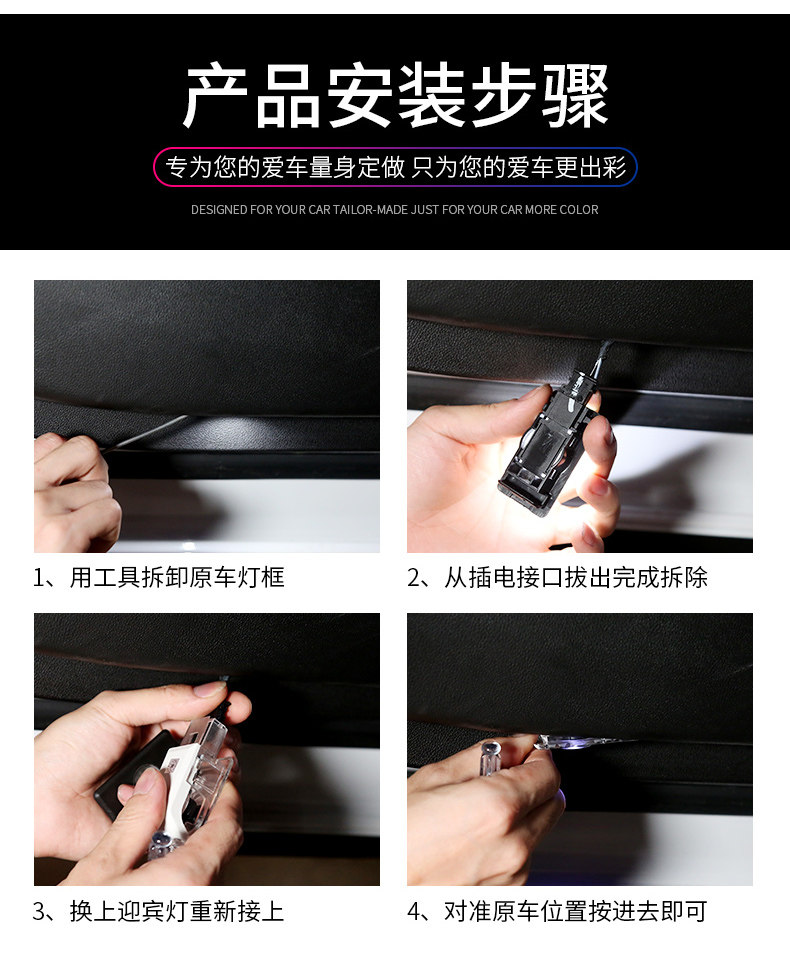 产品安装步骤

专为您的爱车量身定做 只为您的爱车更出彩

DESIGNED FOR YOUR CAR TAILOR-MADE JUST FOR YOUR CAR MORE COLOR

1、用工具拆卸原车灯框

2、从插电接口拔出完成拆除

3、换上迎宾灯重新接上

4、对准原车位置按进去即可