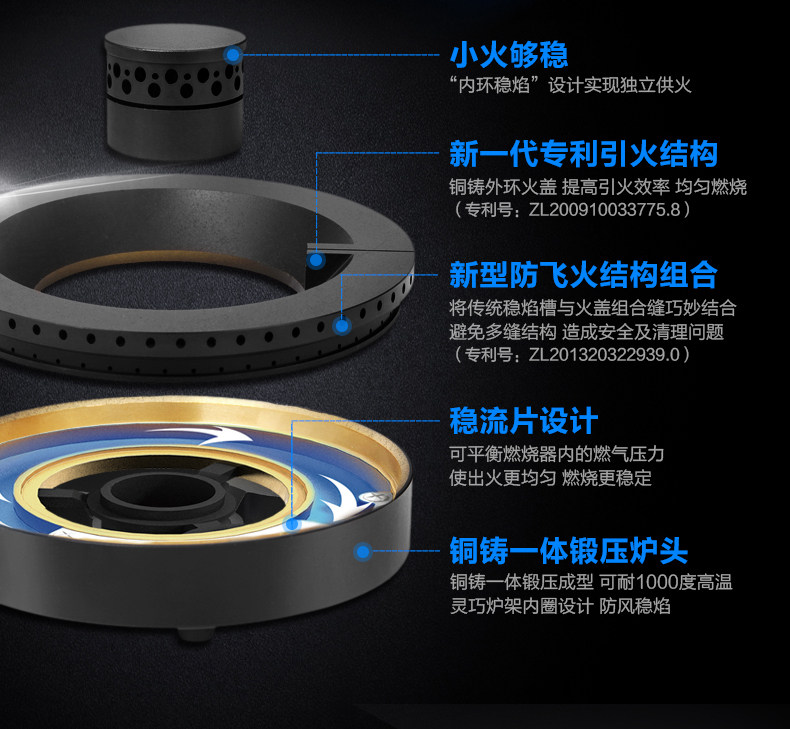 小火够稳
“内环稳焰”设计实现独立供火

新一代专利引火结构
铜铸外环火盖 提高引火效率 均匀燃烧
（专利号：ZL200910033775.8）

新型防飞火结构组合
将传统稳焰槽与火盖组合缝巧妙结合
避免多缝结构 造成安全及清理问题
（专利号：ZL201320322939.0）

稳流片设计
可平衡燃烧器内的燃气压力
使出火更均匀 燃烧更稳定

铜铸一体锻压炉头
铜铸一体锻压成型 可耐1000度高温
灵巧炉架内圈设计 防风稳焰