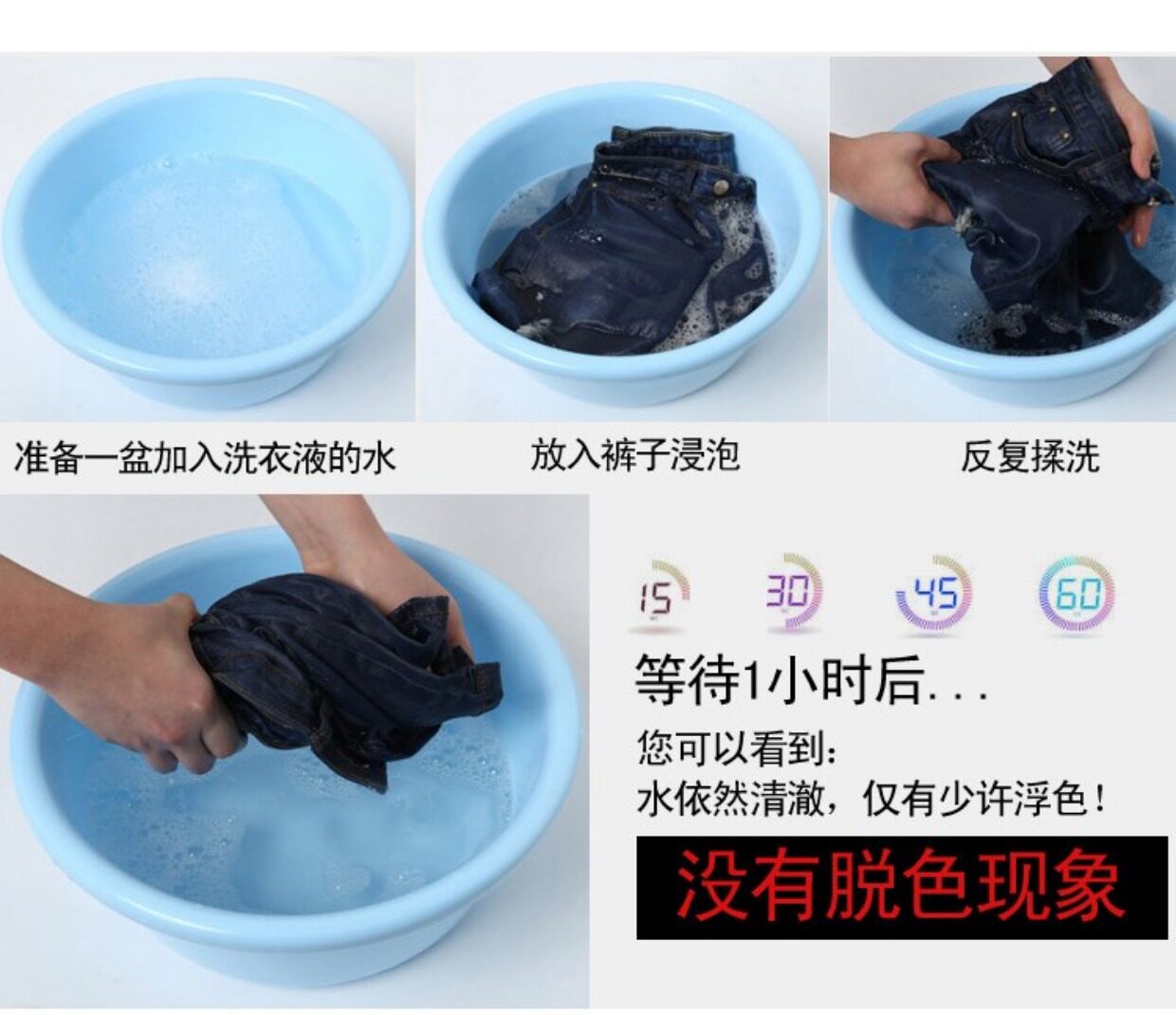 准备一盆加入洗衣液的水

放入裤子浸泡

反复揉洗

15 30 45 60

等待1小时后...

您可以看到：
水依然清澈，仅有少许浮色！

没有脱色现象