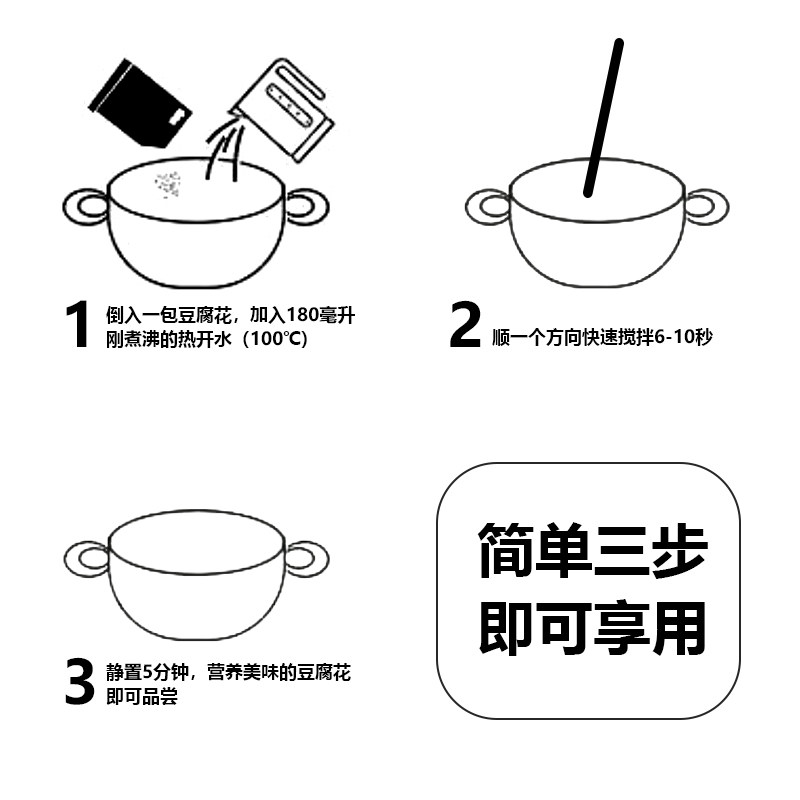 1 倒入一包豆腐花，加入180毫升刚煮沸的热开水（100℃）

2 顺一个方向快速搅拌6-10秒

3 静置5分钟，营养美味的豆腐花即可品尝

简单三步
即可享用