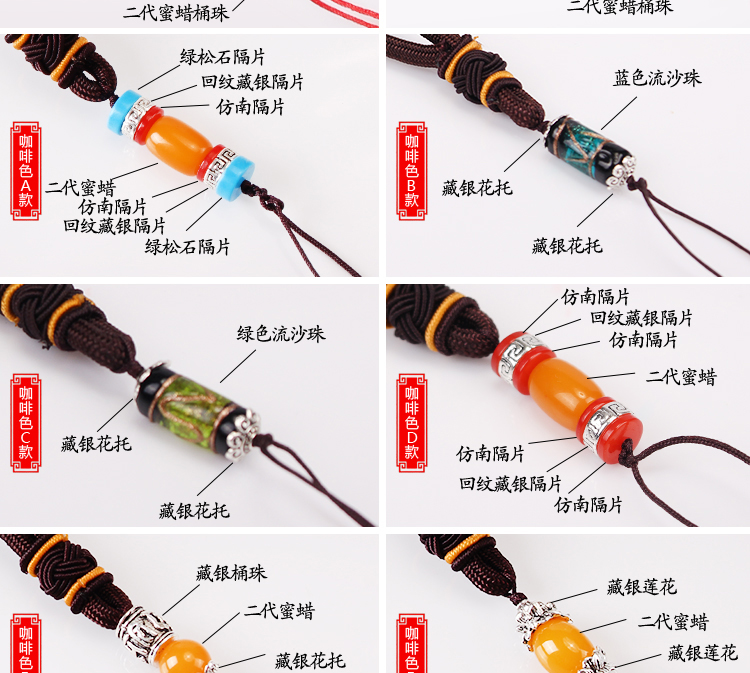 二代蜜蜡桶珠

二代蜜蜡桶珠

咖啡色A款

绿松石隔片
回纹藏银隔片
仿南隔片
二代蜜蜡
仿南隔片
回纹藏银隔片
绿松石隔片

咖啡色B款

蓝色流沙珠
藏银花托
藏银花托

咖啡色C款

绿色流沙珠
藏银花托
藏银花托

咖啡色D款

仿南隔片
回纹藏银隔片
仿南隔片
二代蜜蜡
仿南隔片
回纹藏银隔片
仿南隔片

咖啡色

藏银桶珠
二代蜜蜡
藏银花托

咖啡色

藏银莲花
二代蜜蜡
藏银莲花