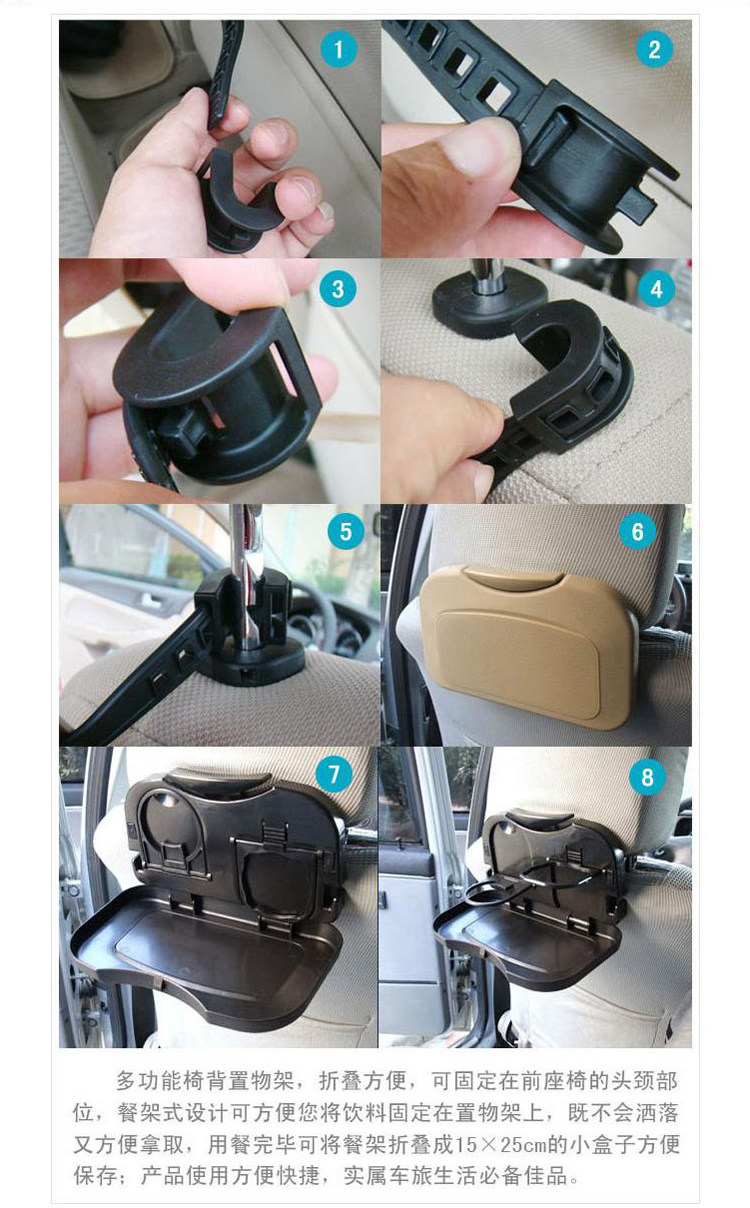 1
2
3
4
5
6
7
8

多功能椅背置物架，折叠方便，可固定在前座椅的头颈部位，餐架式设计可方便您将饮料固定在置物架上，既不会洒落又方便拿取，用餐完毕可将餐架折叠成15×25cm的小盒子方便保存；产品使用方便快捷，实属车旅生活必备佳品。