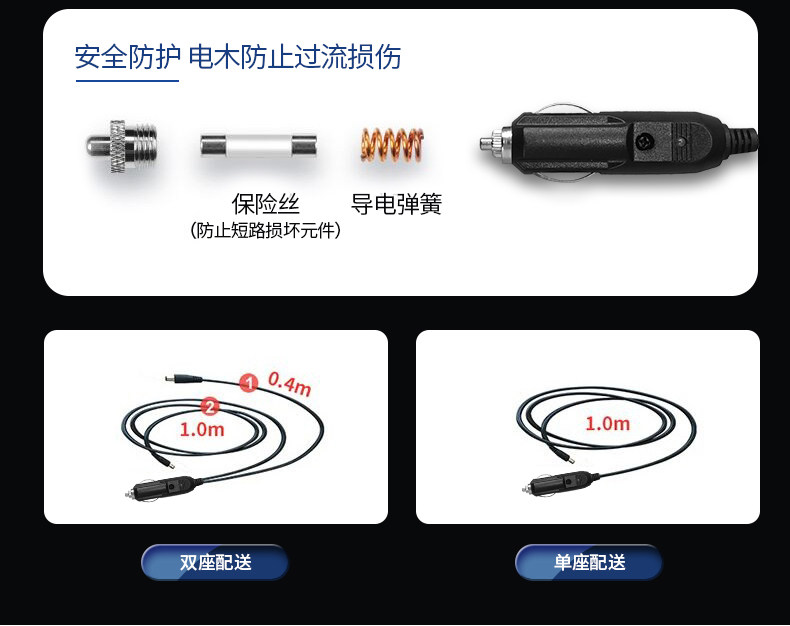 安全防护 电木防止过流损伤

保险丝
(防止短路损坏元件)

导电弹簧

1 0.4m
2 1.0m

1.0m

双座配送

单座配送