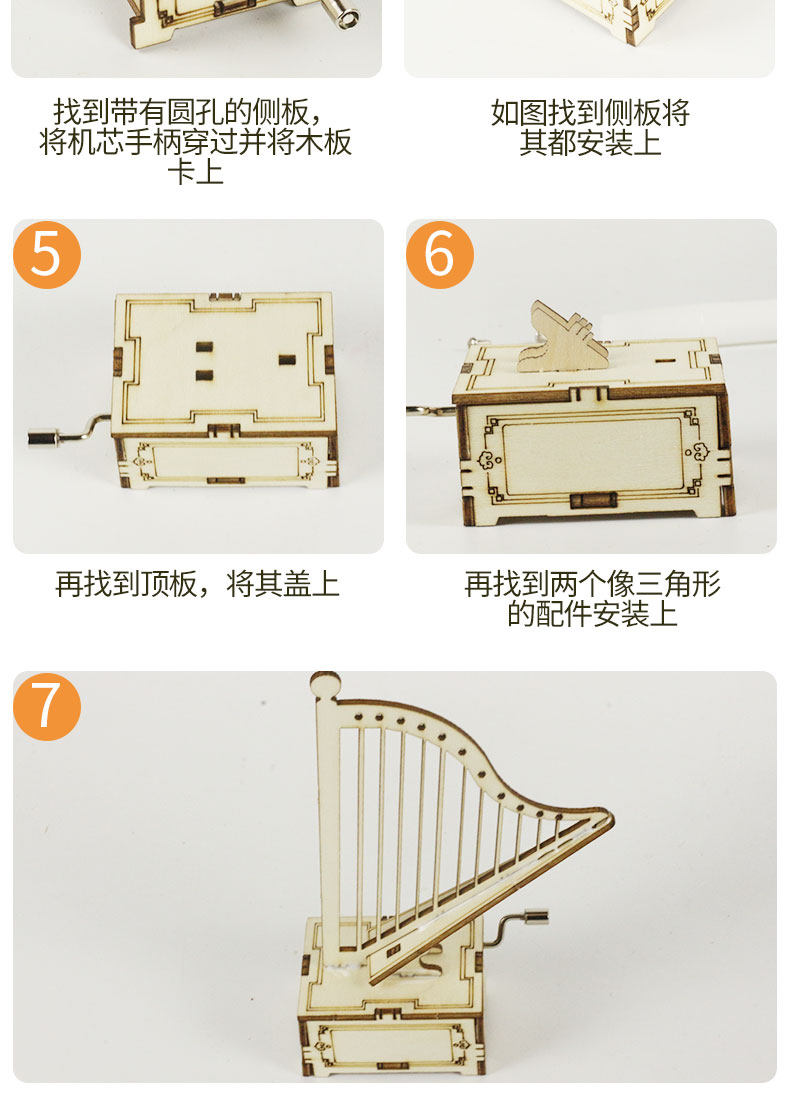 找到带有圆孔的侧板，将机芯手柄穿过并将木板卡上

如图找到侧板将其都安装上

5

6

再找到顶板，将其盖上

再找到两个像三角形的配件安装上

7