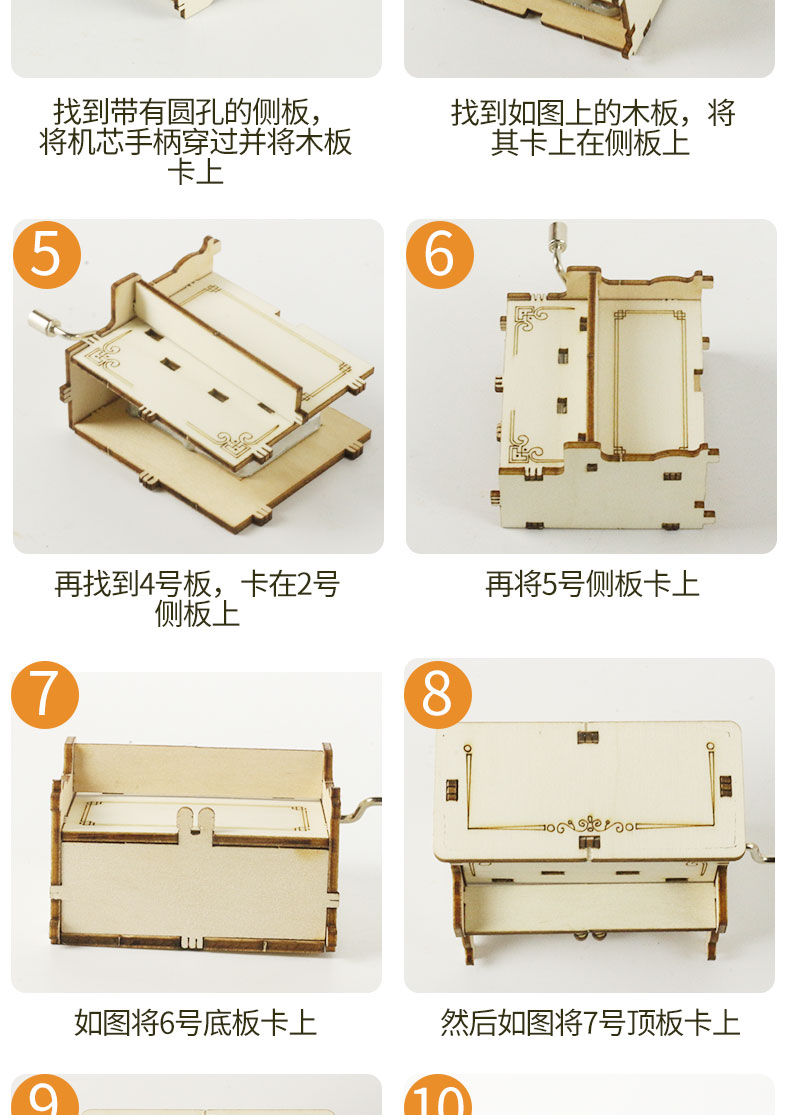 找到带有圆孔的侧板，将机芯手柄穿过并将木板卡上

找到如图上的木板，将其卡上在侧板上

5

再找到4号板，卡在2号侧板上

6

再将5号侧板卡上

7

如图将6号底板卡上

8

然后如图将7号顶板卡上

9

10