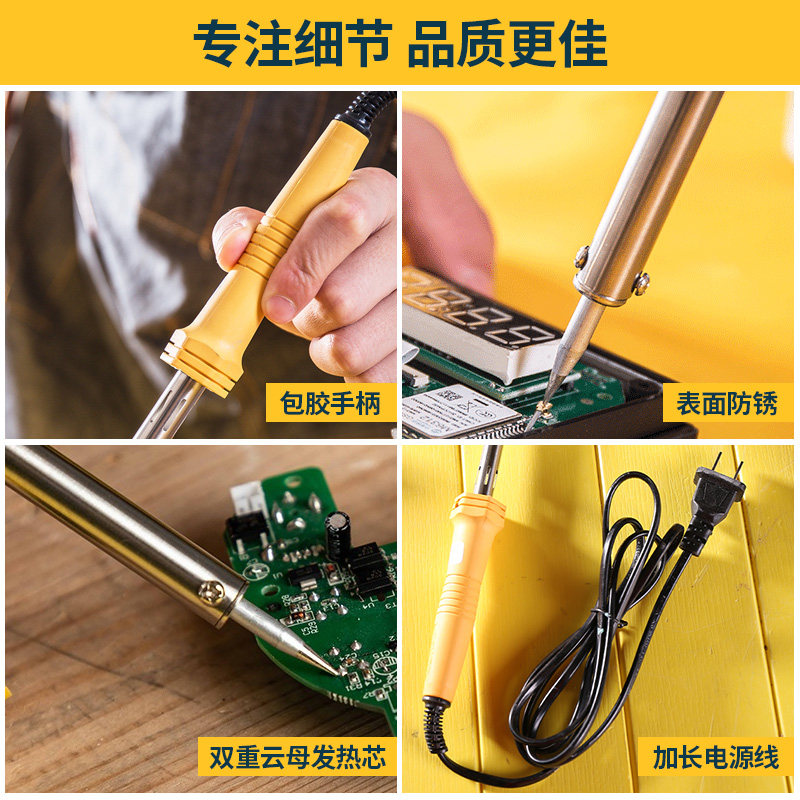 专注细节 品质更佳

包胶手柄

表面防锈

双重云母发热芯

加长电源线