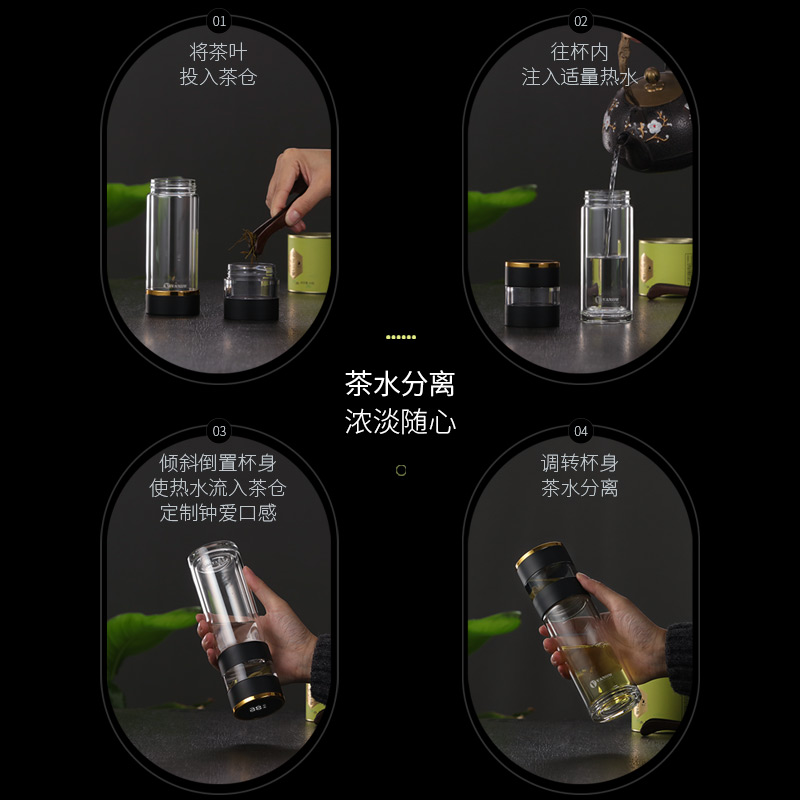 01
将茶叶
投入茶仓

02
往杯内
注入适量热水

茶水分离
浓淡随心

03
倾斜倒置杯身
使热水流入茶仓
定制钟爱口感

04
调转杯身
茶水分离