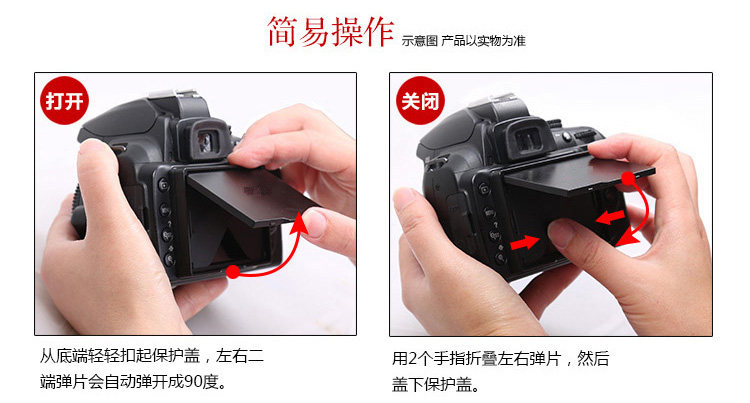 简易操作 示意图 产品以实物为准

打开

从底端轻轻扣起保护盖，左右二端弹片会自动弹开成90度。

关闭

用2个手指折叠左右弹片，然后盖下保护盖。