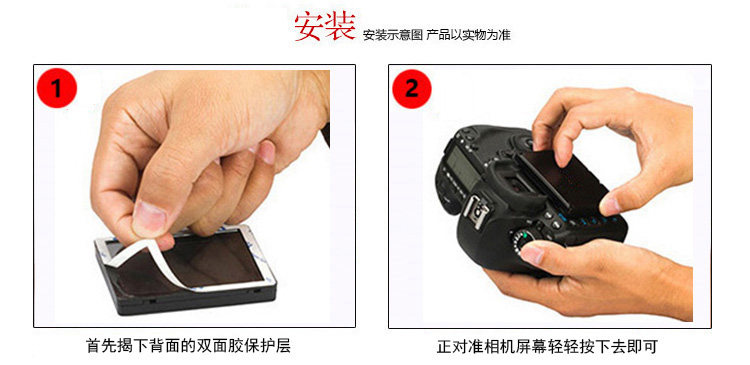 安装 安装示意图 产品以实物为准

1

首先揭下背面的双面胶保护层

2

正对准相机屏幕轻轻按下去即可