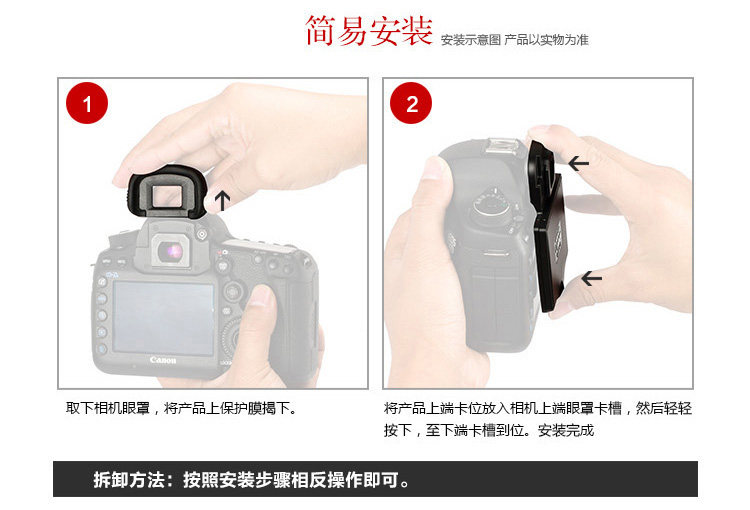 简易安装 安装示意图 产品以实物为准

1

Canon

取下相机眼罩，将产品上保护膜揭下。

2

将产品上端卡位放入相机上端眼罩卡槽，然后轻轻按下，至下端卡槽到位。安装完成

拆卸方法：按照安装步骤相反操作即可。