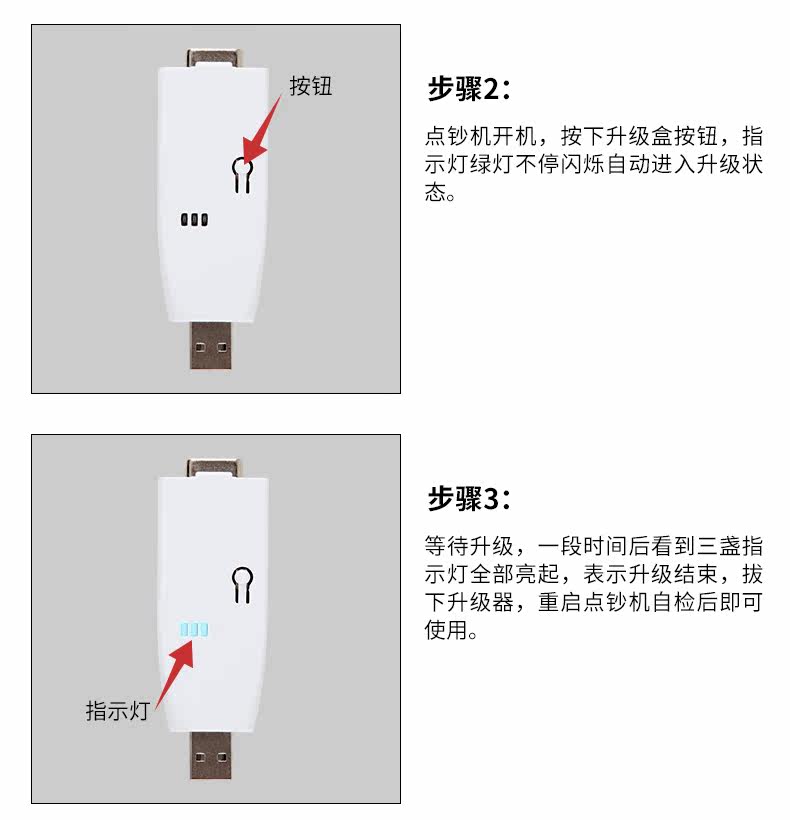 按钮

步骤2：

点钞机开机，按下升级盒按钮，指示灯绿灯不停闪烁自动进入升级状态。

指示灯

步骤3：

等待升级，一段时间后看到三盏指示灯全部亮起，表示升级结束，拔下升级器，重启点钞机自检后即可使用。