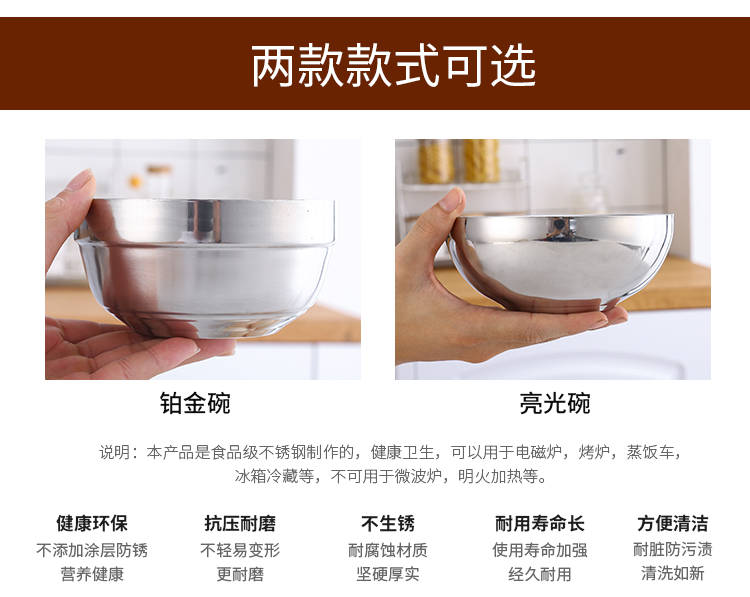 两款款式可选

铂金碗

亮光碗

说明：本产品是食品级不锈钢制作的，健康卫生，可以用于电磁炉，烤炉，蒸饭车，冰箱冷藏等，不可用于微波炉，明火加热等。

健康环保
不添加涂层防锈
营养健康

抗压耐磨
不轻易变形
更耐磨

不生锈
耐腐蚀材质
坚硬厚实

耐用寿命长
使用寿命加强
经久耐用

方便清洁
耐脏防污渍
清洗如新