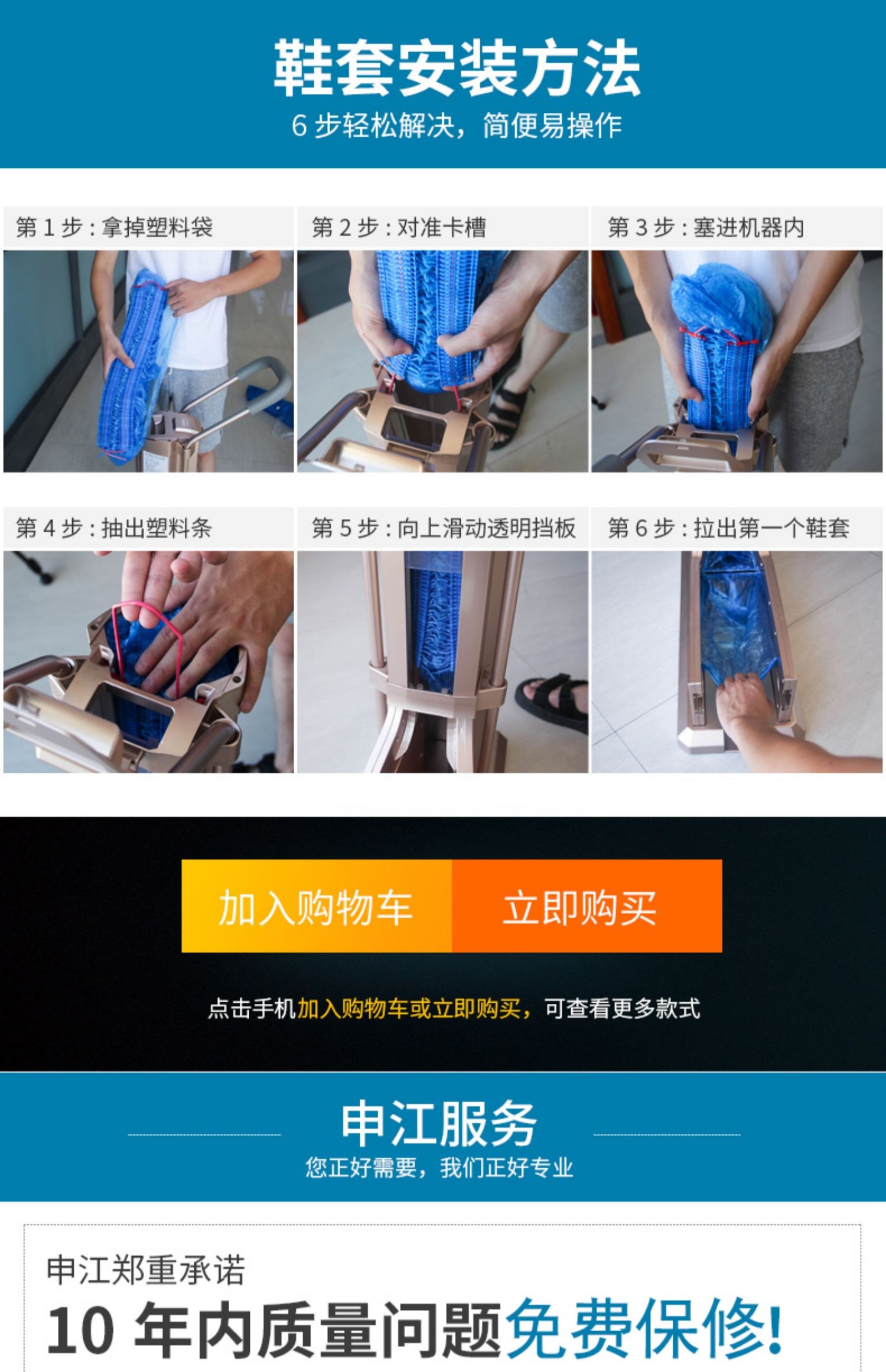 鞋套安装方法
6 步轻松解决，简便易操作

第 1 步：拿掉塑料袋

第 2 步：对准卡槽

第 3 步：塞进机器内

第 4 步：抽出塑料条

第 5 步：向上滑动透明挡板

第 6 步：拉出第一个鞋套

加入购物车

立即购买

点击手机加入购物车或立即购买，可查看更多款式

申江服务
您正好需要，我们正好专业

申江郑重承诺
10 年内质量问题免费保修！