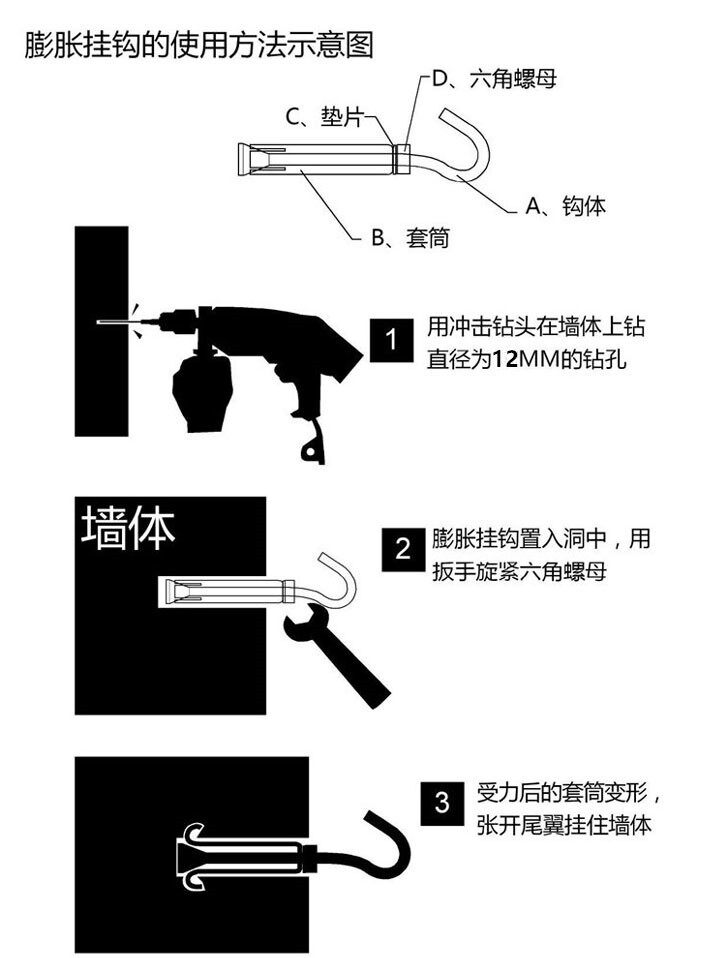 膨胀挂钩的使用方法示意图

D、六角螺母

C、垫片

A、钩体

B、套筒

1 用冲击钻头在墙体上钻直径为12MM的钻孔

墙体

2 膨胀挂钩置入洞中，用扳手旋紧六角螺母

3 受力后的套筒变形，张开尾翼挂住墙体