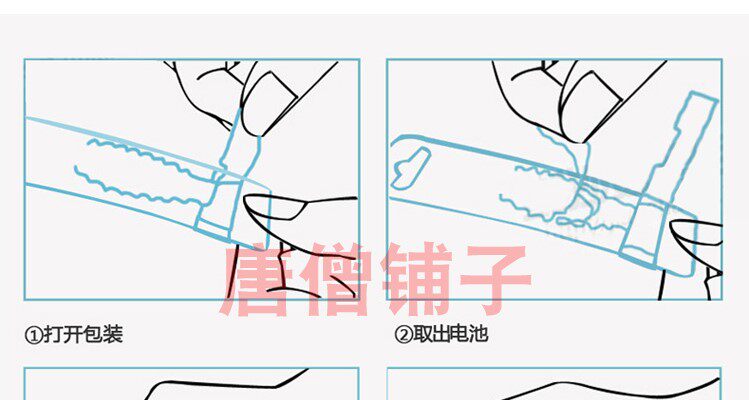 唐僧铺子

①打开包装

②取出电池