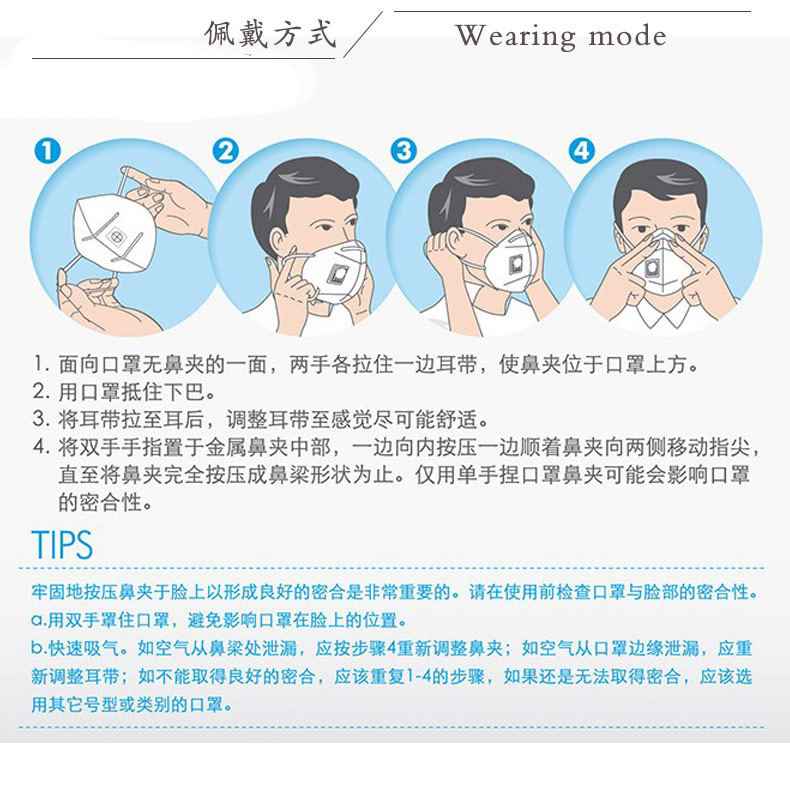 佩戴方式 Wearing mode

1

2

3

4

1. 面向口罩无鼻夹的一面，两手各拉住一边耳带，使鼻夹位于口罩上方。
2. 用口罩抵住下巴。
3. 将耳带拉至耳后，调整耳带至感觉尽可能舒适。
4. 将双手手指置于金属鼻夹中部，一边向内按压一边顺着鼻夹向两侧移动指尖，直至将鼻夹完全按压成鼻梁形状为止。仅用单手捏口罩鼻夹可能会影响口罩的密合性。

TIPS

牢固地按压鼻夹于脸上以形成良好的密合是非常重要的。请在使用前检查口罩与脸部的密合性。
a.用双手罩住口罩，避免影响口罩在脸上的位置。
b.快速吸气。如空气从鼻梁处泄漏，应按步骤4重新调整鼻夹；如空气从口罩边缘泄漏，应重新调整耳带；如不能取得良好的密合，应该重复1-4的步骤，如果还是无法取得密合，应该选用其它号型或类别的口罩。