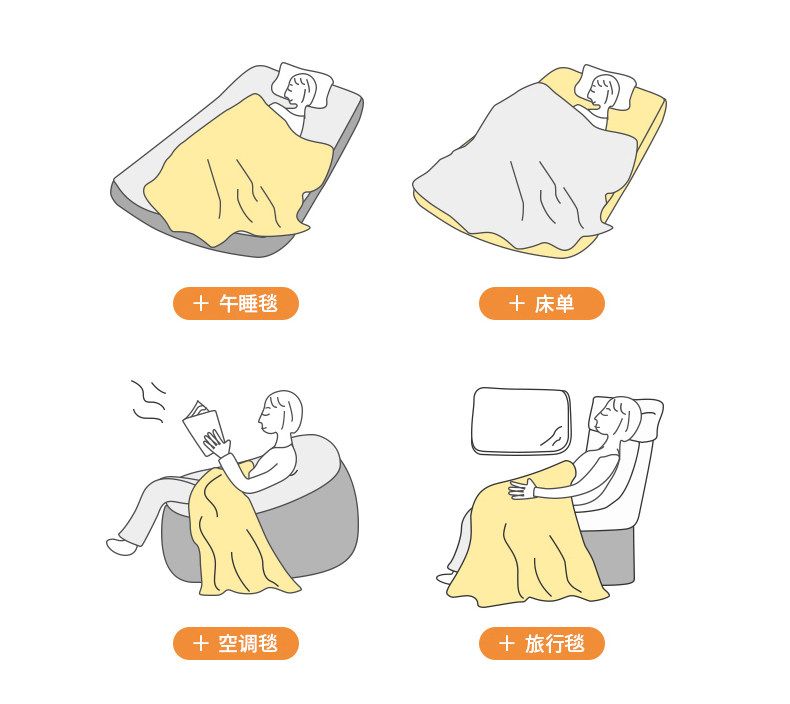 + 午睡毯

+ 床单

+ 空调毯

+ 旅行毯