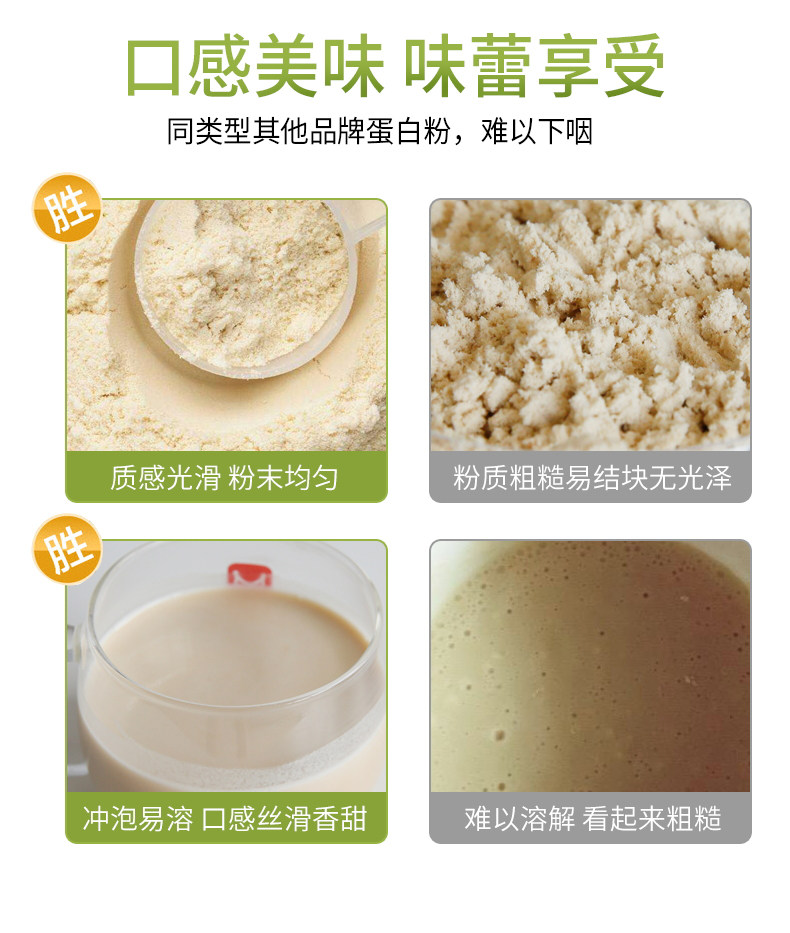 口感美味 味蕾享受

同类型其他品牌蛋白粉，难以下咽

胜

质感光滑 粉末均匀

粉质粗糙易结块无光泽

胜

冲泡易溶 口感丝滑香甜

难以溶解 看起来粗糙