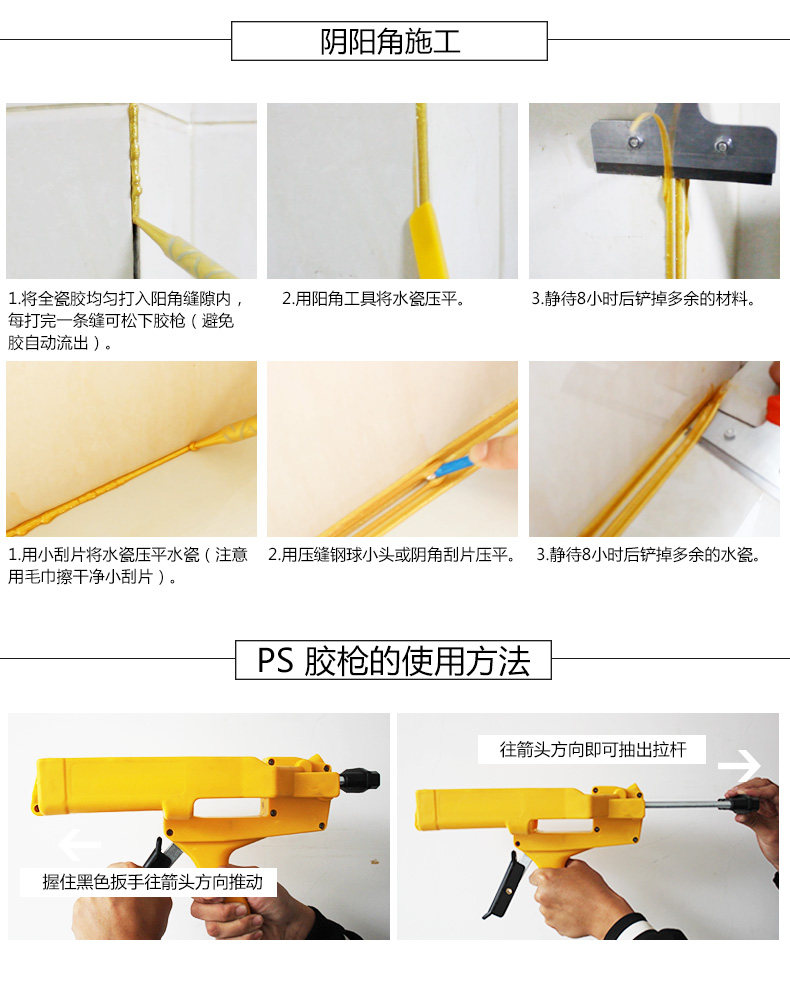 阴阳角施工

1.将全瓷胶均匀打入阳角缝隙内，每打完一条缝可松下胶枪（避免胶自动流出）。

2.用阳角工具将水瓷压平。

3.静待8小时后铲掉多余的材料。

1.用小刮片将水瓷压平水瓷（注意用毛巾擦干净小刮片）。

2.用压缝钢球小头或阴角刮片压平。

3.静待8小时后铲掉多余的水瓷。

PS 胶枪的使用方法

握住黑色扳手往箭头方向推动

往箭头方向即可抽出拉杆