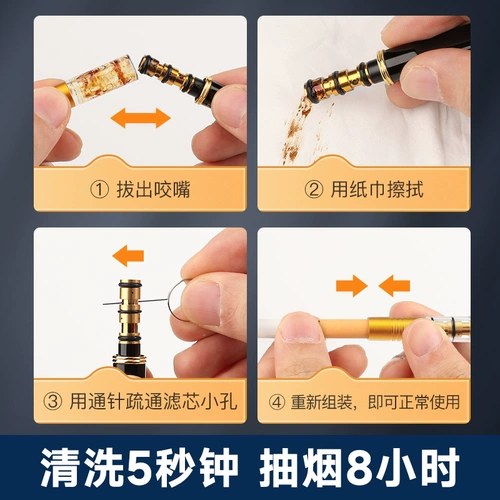 ① 拔出咬嘴

② 用纸巾擦拭

③ 用通针疏通滤芯小孔

④ 重新组装，即可正常使用

清洗5秒钟 抽烟8小时