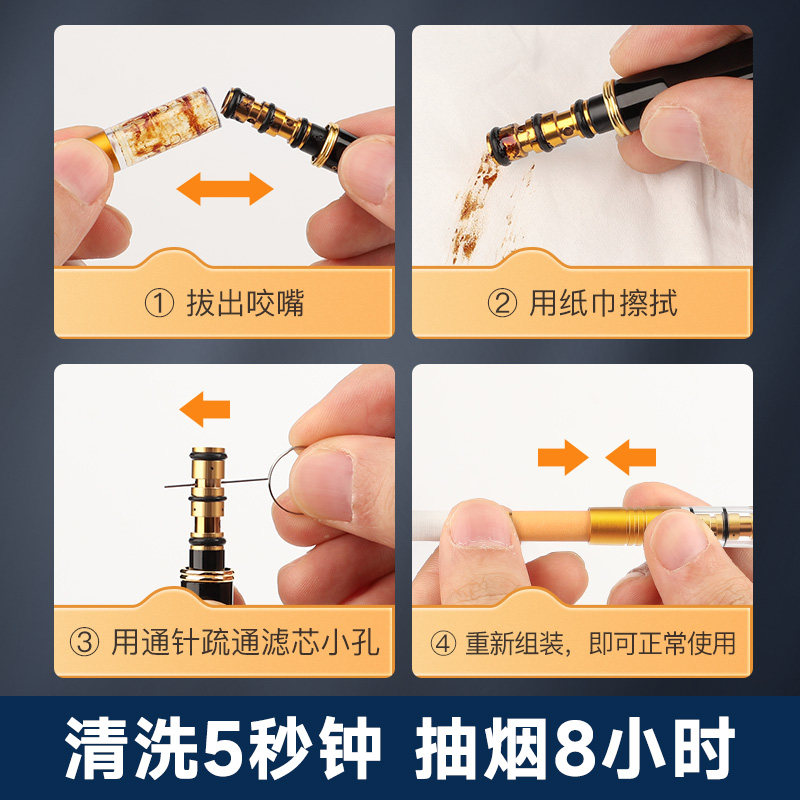 ① 拔出咬嘴

② 用纸巾擦拭

③ 用通针疏通滤芯小孔

④ 重新组装，即可正常使用

清洗5秒钟 抽烟8小时