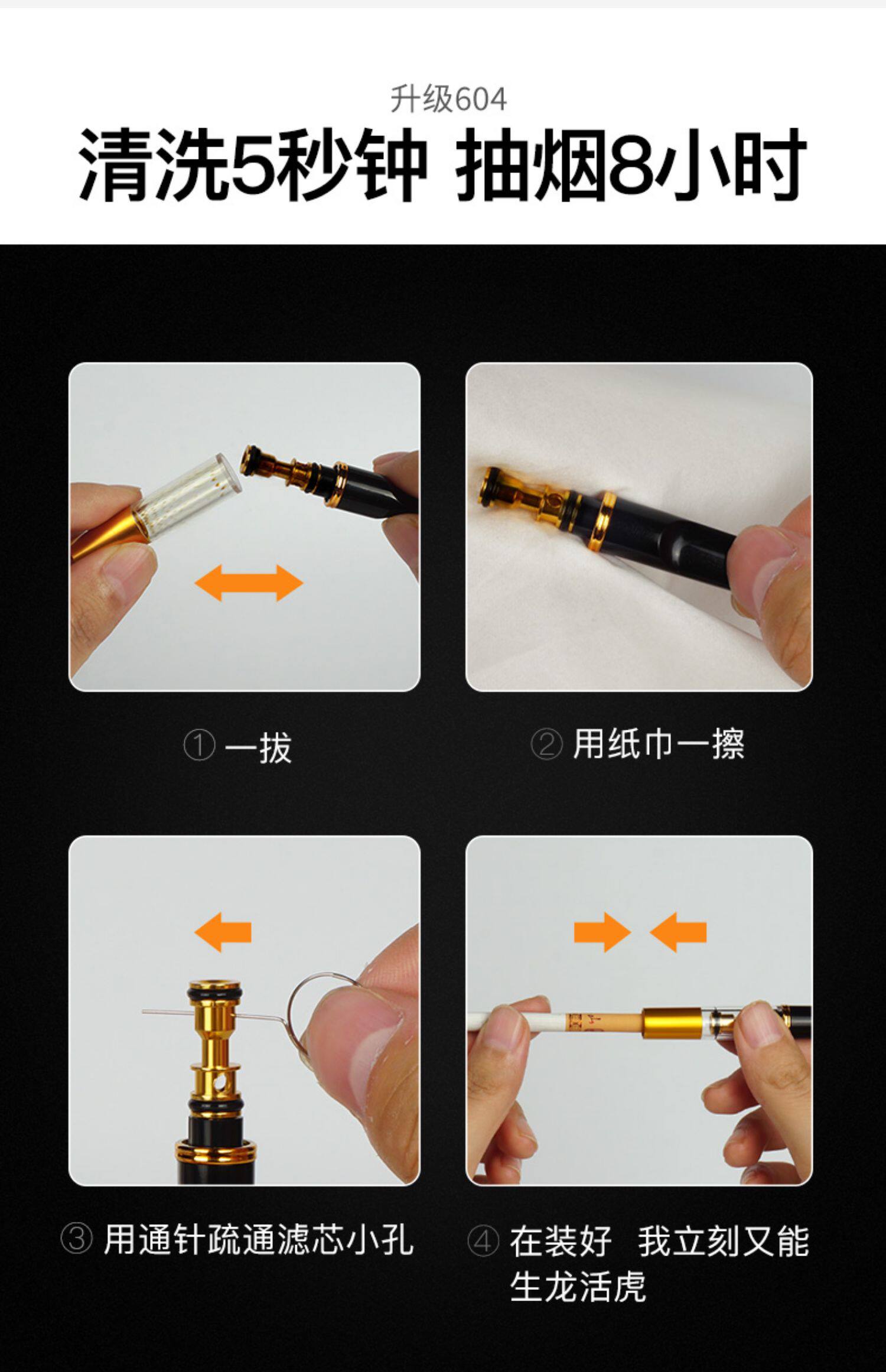 升级604

清洗5秒钟 抽烟8小时

① 一拔

② 用纸巾一擦

③ 用通针疏通滤芯小孔

④ 在装好 我立刻又能生龙活虎