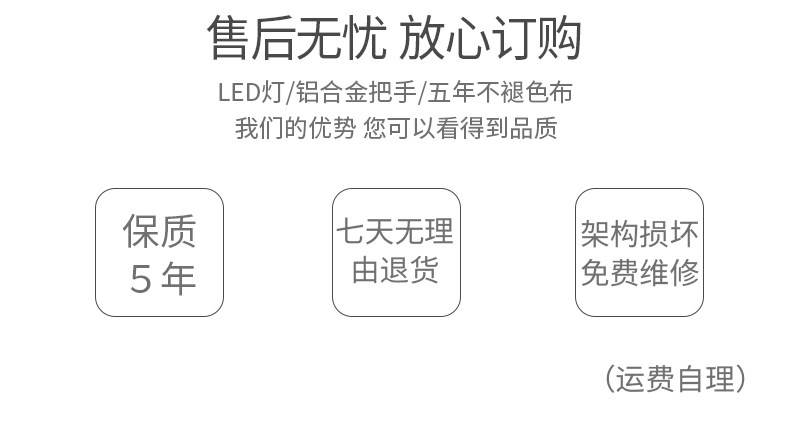 售后无忧 放心订购

LED灯/铝合金把手/五年不褪色布

我们的优势 您可以看得到品质

保质
5年

七天无理
由退货

架构损坏
免费维修

(运费自理)