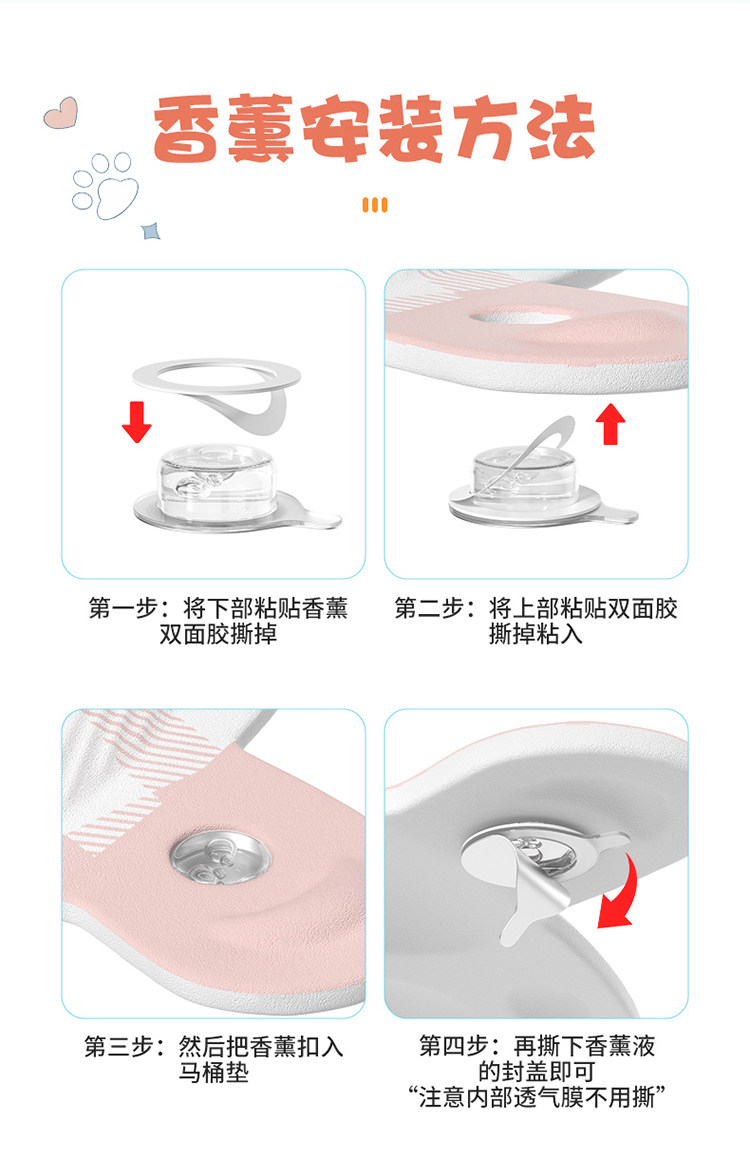 香薰安装方法

第一步：将下部粘贴香薰双面胶撕掉

第二步：将上部粘贴双面胶撕掉粘入

第三步：然后把香薰扣入马桶垫

第四步：再撕下香薰液的封盖即可
“注意内部透气膜不用撕”