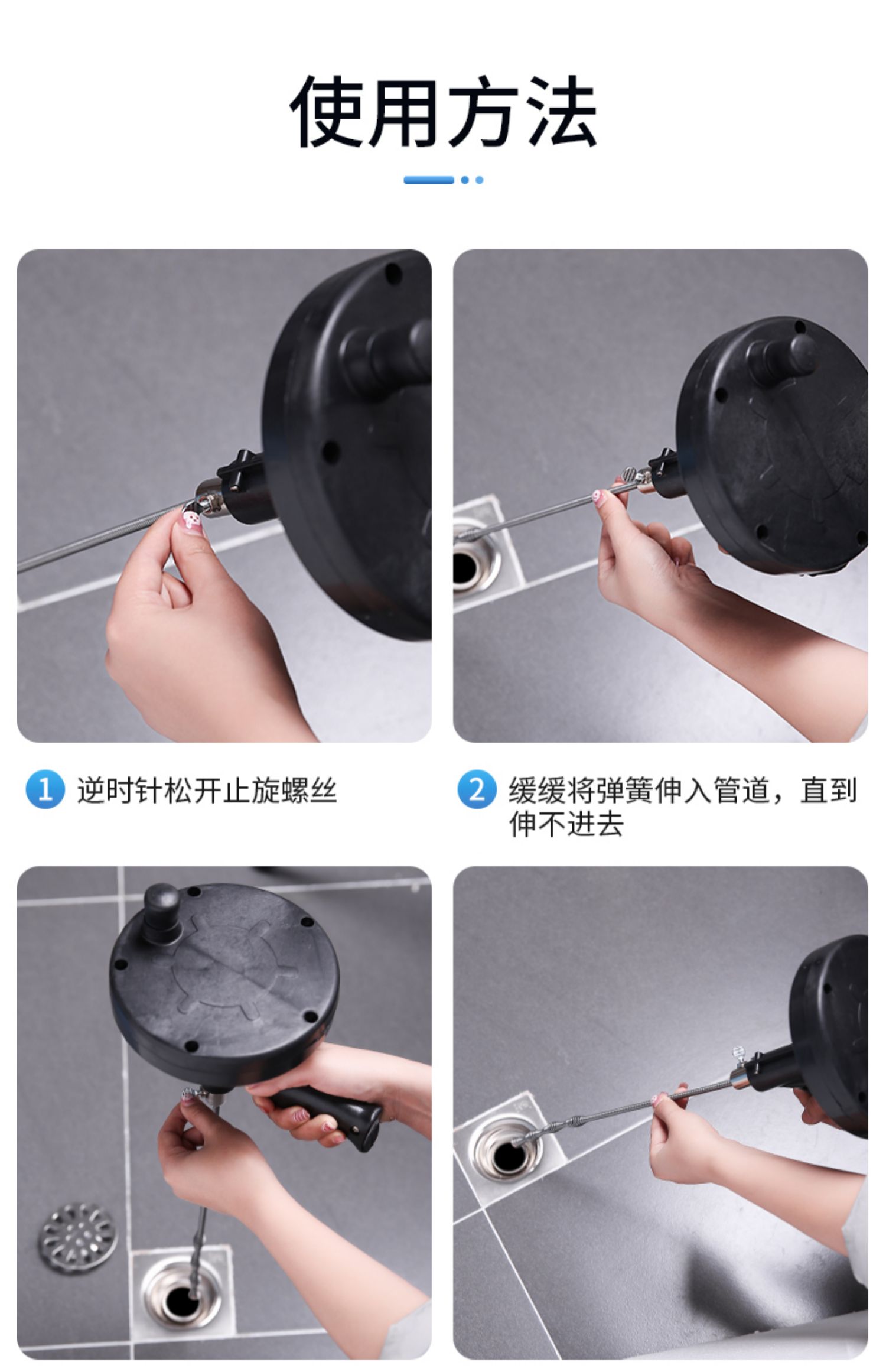 使用方法

1 逆时针松开止旋螺丝

2 缓缓将弹簧伸入管道，直到伸不进去