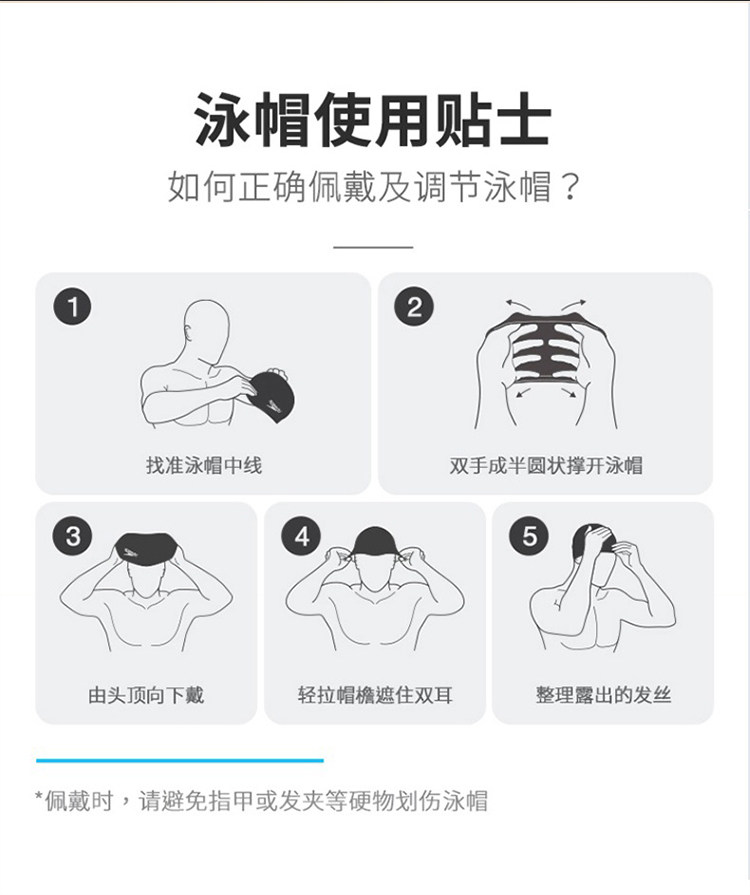 泳帽使用贴士

如何正确佩戴及调节泳帽？

1
找准泳帽中线

2
双手成半圆状撑开泳帽

3
由头顶向下戴

4
轻拉帽檐遮住双耳

5
整理露出的发丝

*佩戴时，请避免指甲或发夹等硬物划伤泳帽