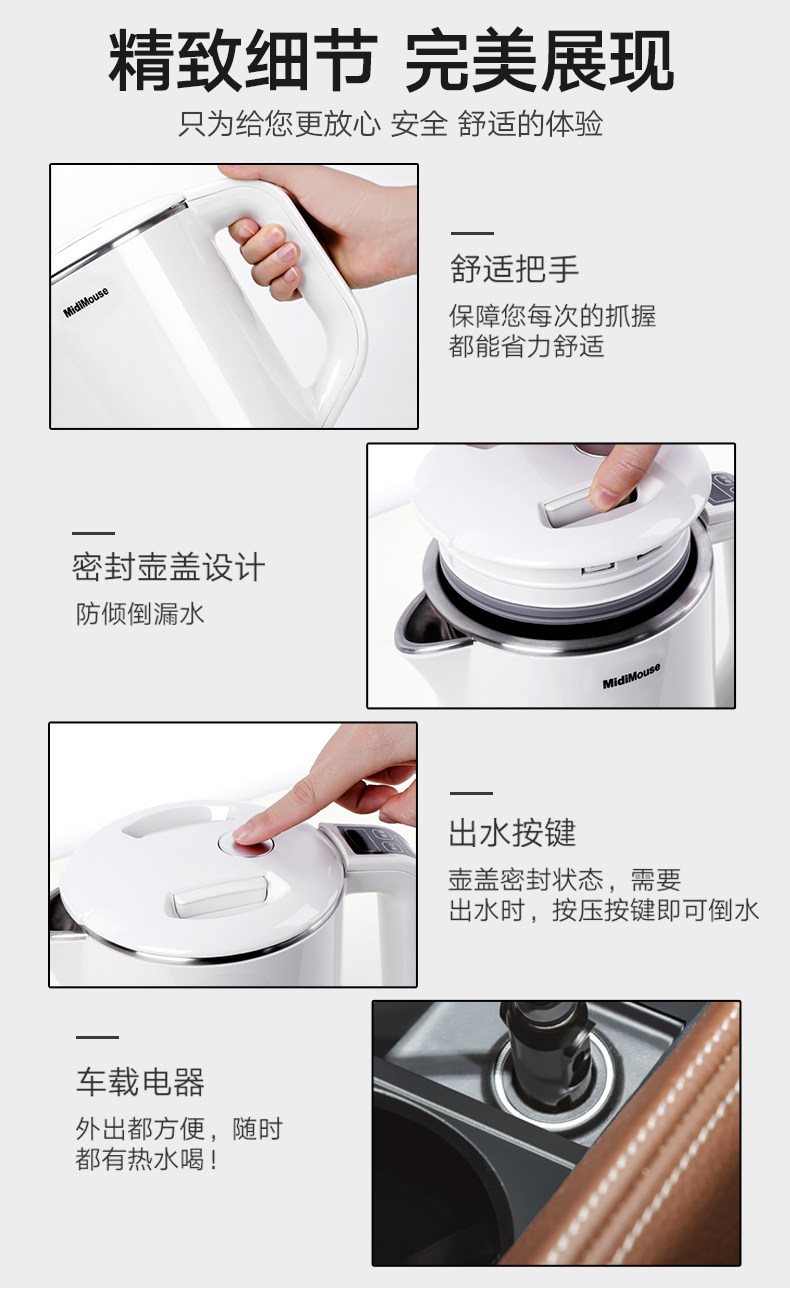 精致细节 完美展现

只为给您更放心 安全 舒适的体验

MidiMouse

舒适把手

保障您每次的抓握
都能省力舒适

密封壶盖设计

防倾倒漏水

MidiMouse

出水按键

壶盖密封状态，需要
出水时，按压按键即可倒水

车载电器

外出都方便，随时
都有热水喝！