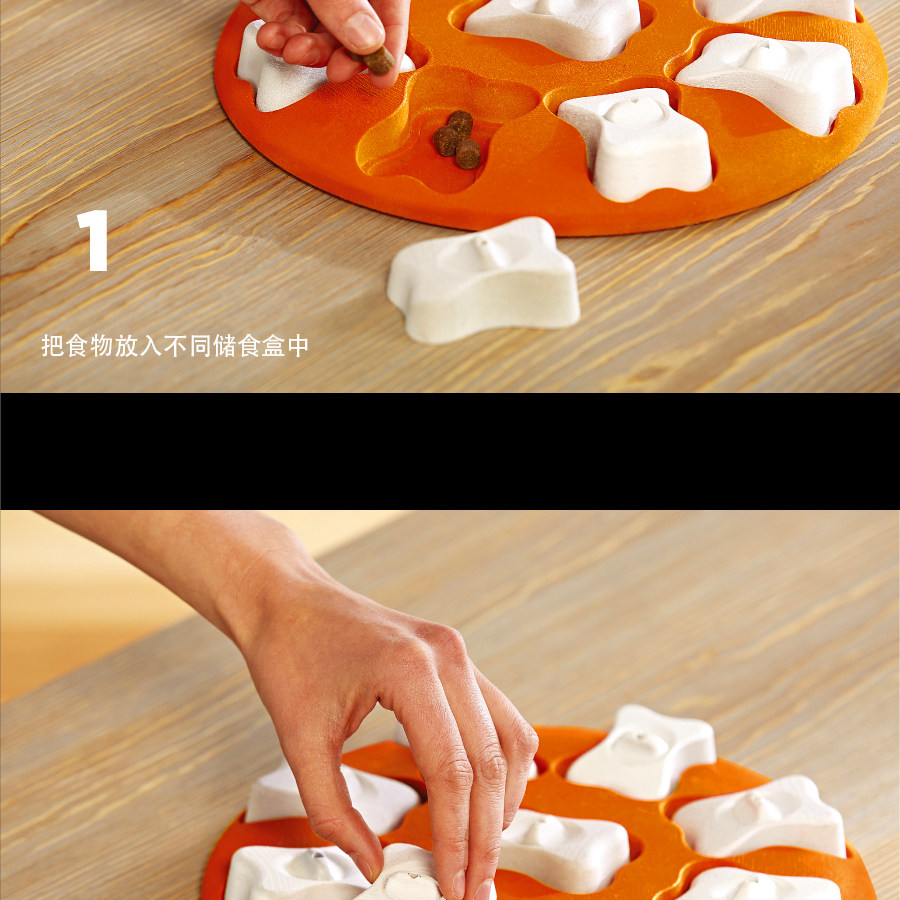 1

把食物放入不同储食盒中