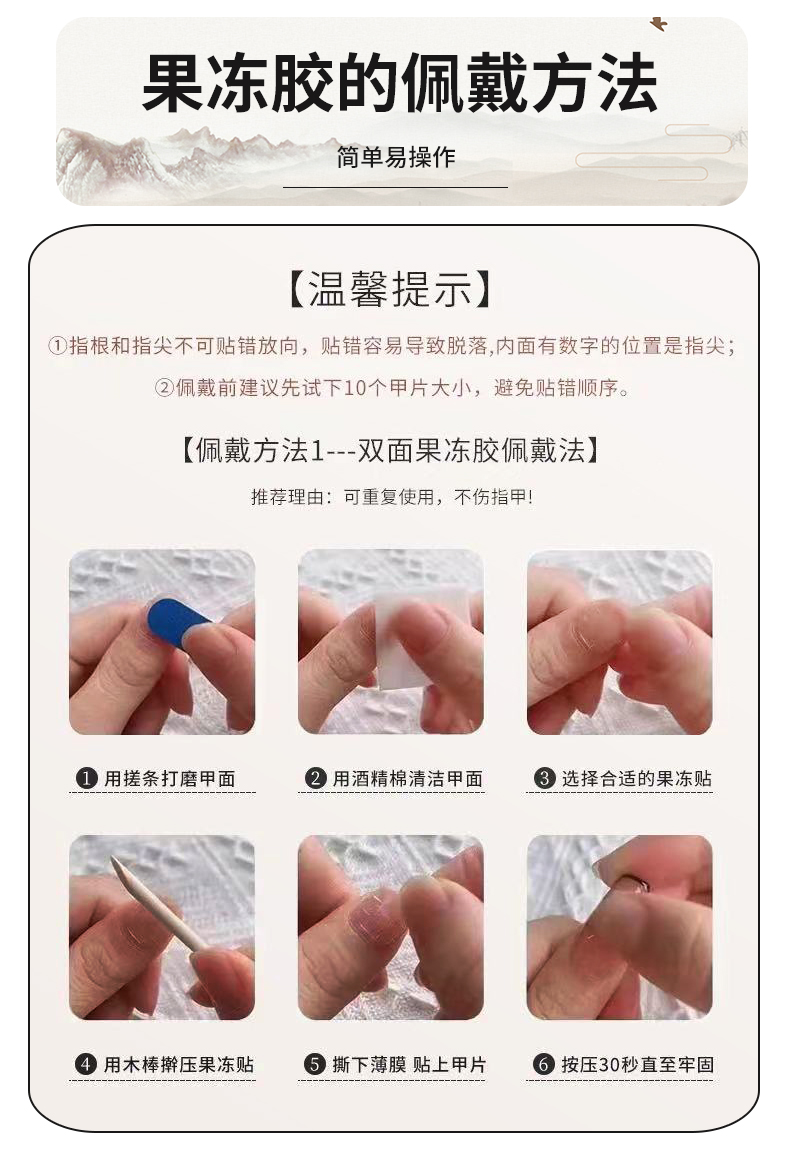 果冻胶的佩戴方法

简单易操作

【温馨提示】

①指根和指尖不可贴错放向，贴错容易导致脱落,内面有数字的位置是指尖；

②佩戴前建议先试下10个甲片大小，避免贴错顺序。

【佩戴方法1---双面果冻胶佩戴法】

推荐理由：可重复使用，不伤指甲!

❶ 用搓条打磨甲面

❷ 用酒精棉清洁甲面

❸ 选择合适的果冻贴

❹ 用木棒擀压果冻贴

❺ 撕下薄膜 贴上甲片

❻ 按压30秒直至牢固