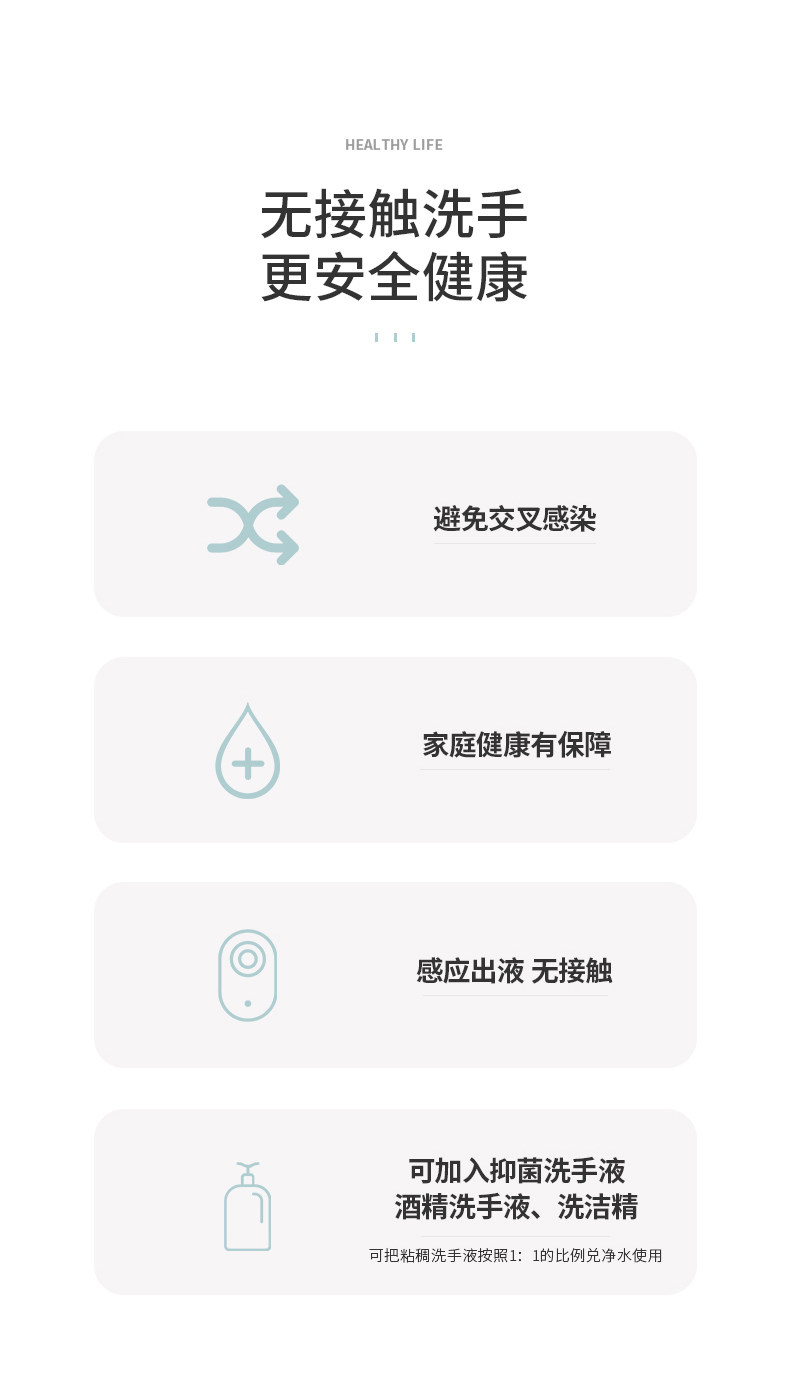 HEALTHY LIFE

无接触洗手
更安全健康

避免交叉感染

家庭健康有保障

感应出液 无接触

可加入抑菌洗手液
酒精洗手液、洗洁精

可把粘稠洗手液按照1：1的比例兑净水使用