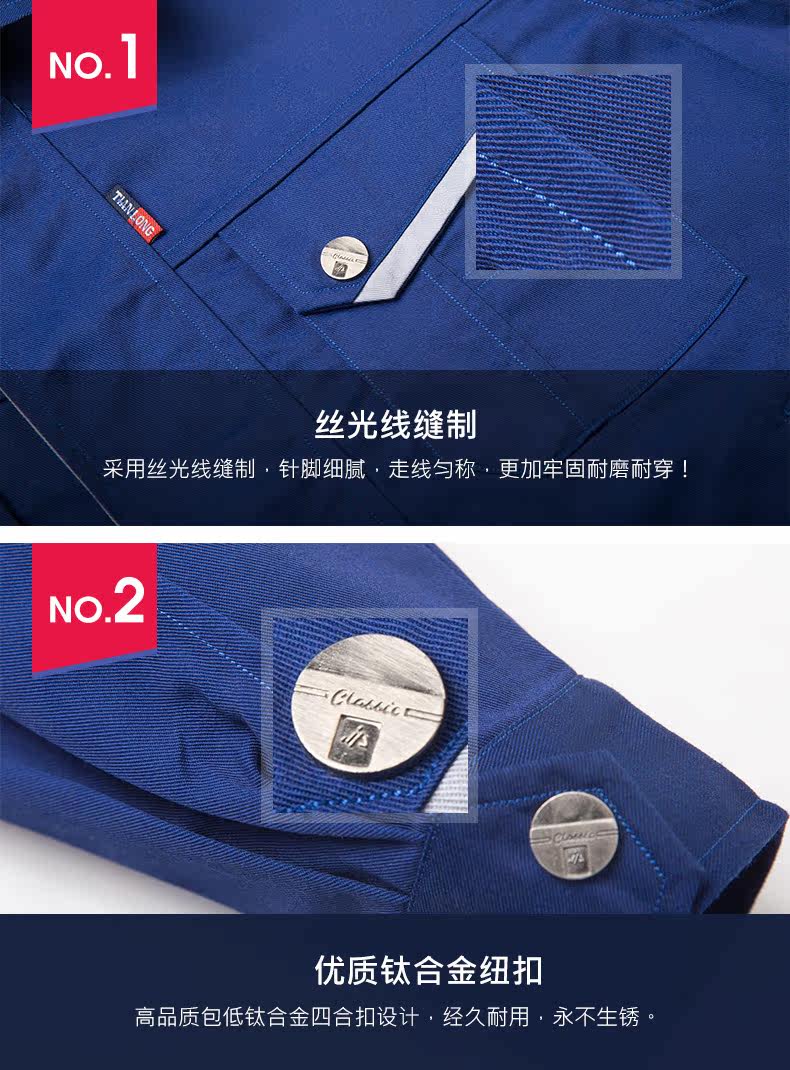 NO.1

TIANLONG

丝光线缝制

采用丝光线缝制，针脚细腻，走线匀称，更加牢固耐磨耐穿！

NO.2

Classic

Classic

优质钛合金纽扣

高品质包低钛合金四合扣设计，经久耐用，永不生锈。