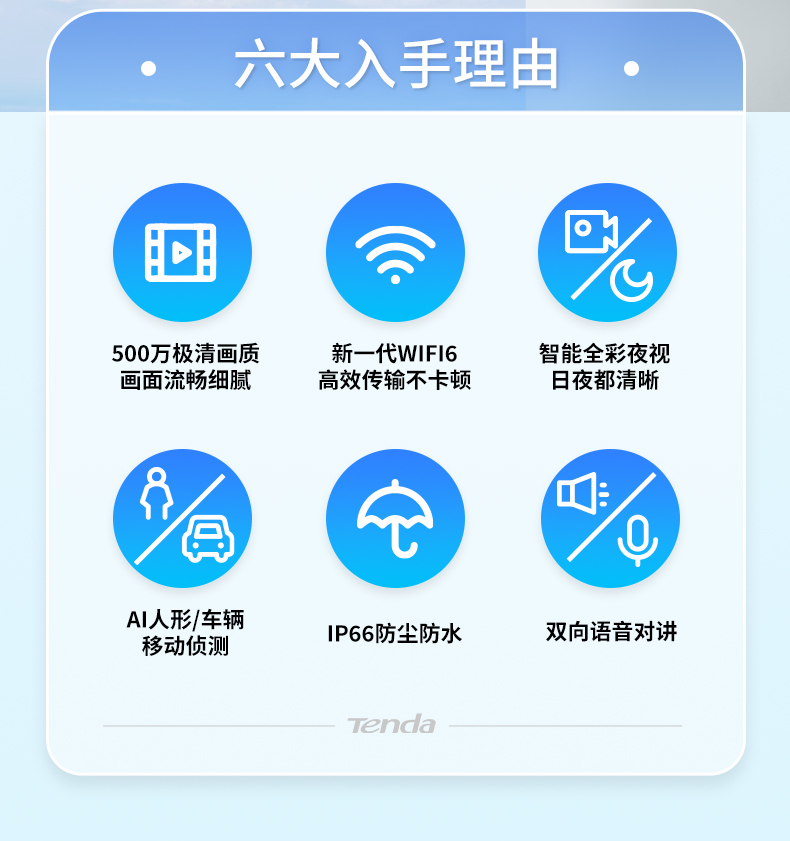 • 六大入手理由 •

500万极清画质
画面流畅细腻

新一代WIFI6
高效传输不卡顿

智能全彩夜视
日夜都清晰

AI人形/车辆
移动侦测

IP66防尘防水

双向语音对讲

Tenda