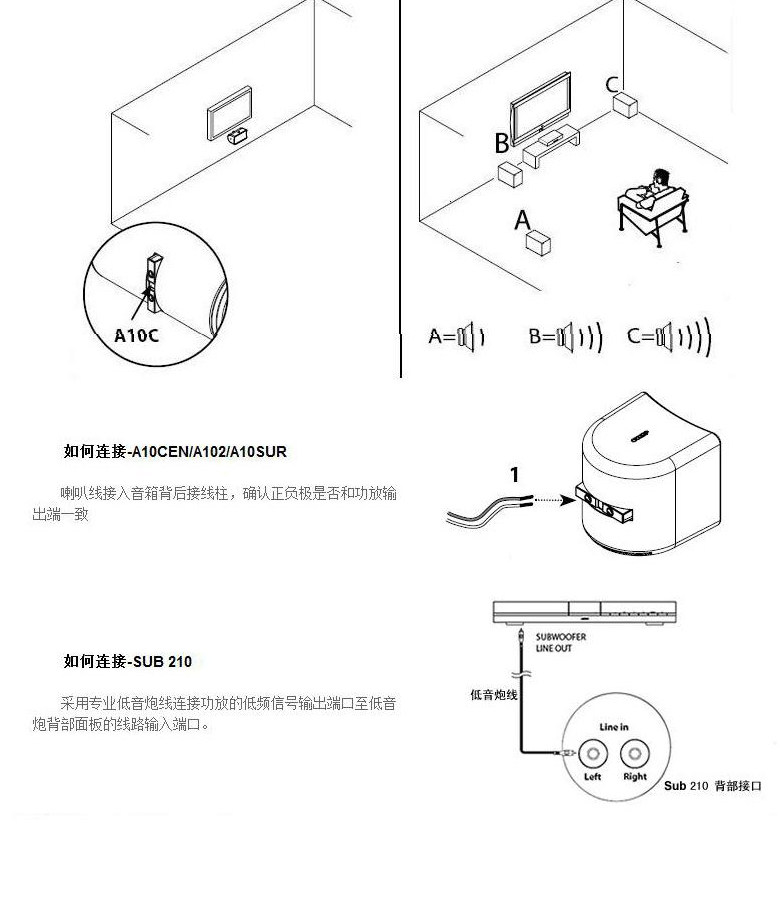 A10C

C

B

A

A=

B=

C=

如何连接-A10CEN/A102/A10SUR

喇叭线接入音箱背后接线柱，确认正负极是否和功放输出端一致

1

如何连接-SUB 210

采用专业低音炮线连接功放的低频信号输出端口至低音炮背部面板的线路输入端口。

SUBWOOFER LINE OUT

低音炮线

Line in

Left

Right

Sub 210 背部接口