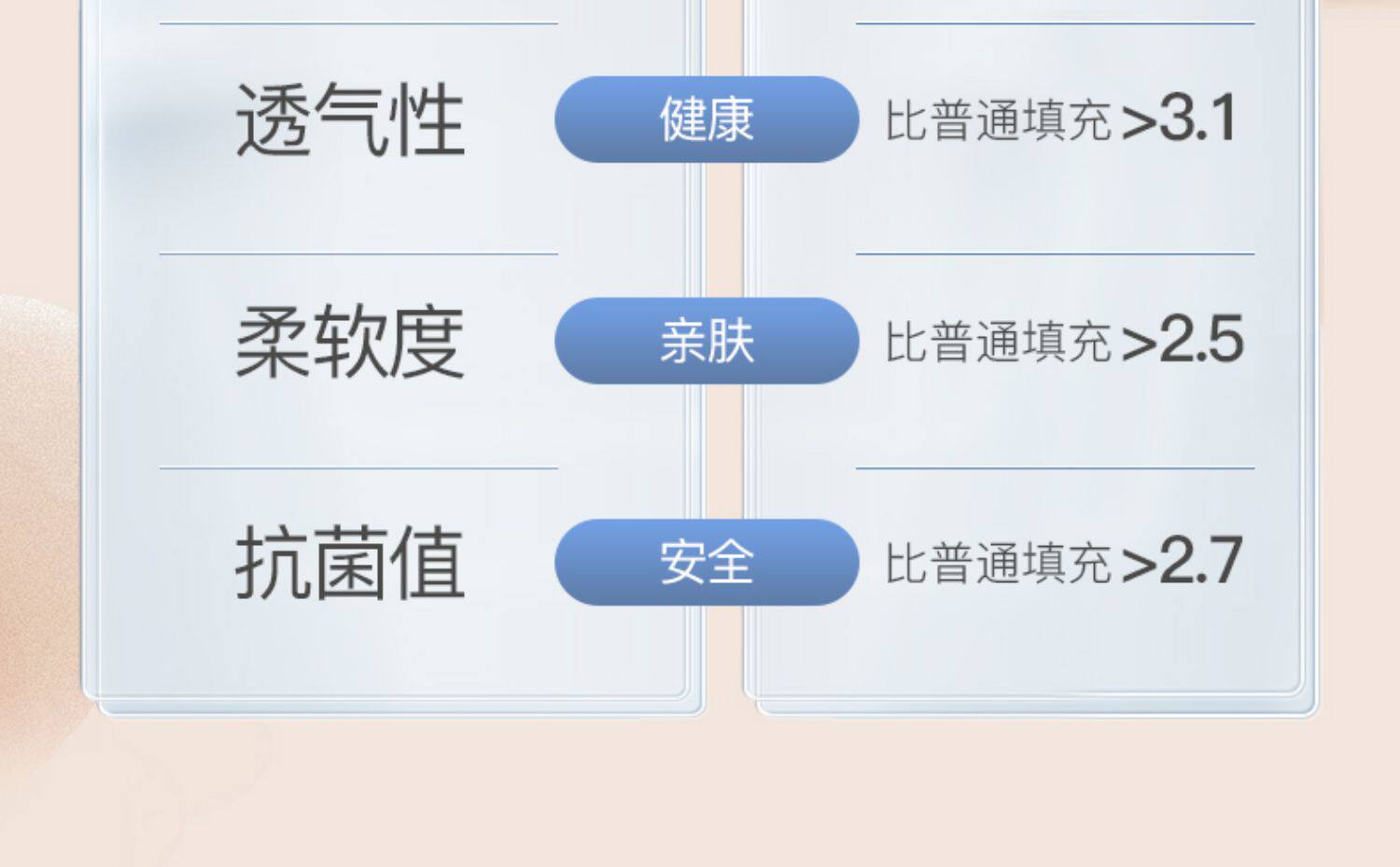 透气性

健康

比普通填充>3.1

柔软度

亲肤

比普通填充>2.5

抗菌值

安全

比普通填充>2.7