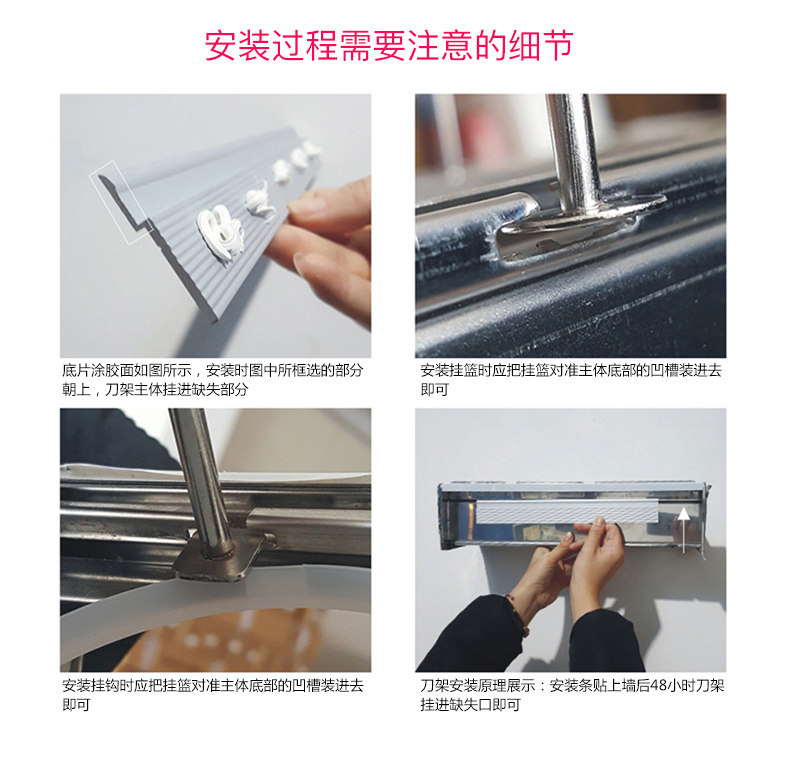 安装过程需要注意的细节

底片涂胶面如图所示，安装时图中所框选的部分朝上，刀架主体挂进缺失部分

安装挂篮时应把挂篮对准主体底部的凹槽装进去即可

安装挂钩时应把挂篮对准主体底部的凹槽装进去即可

刀架安装原理展示：安装条贴上墙后48小时刀架挂进缺失口即可