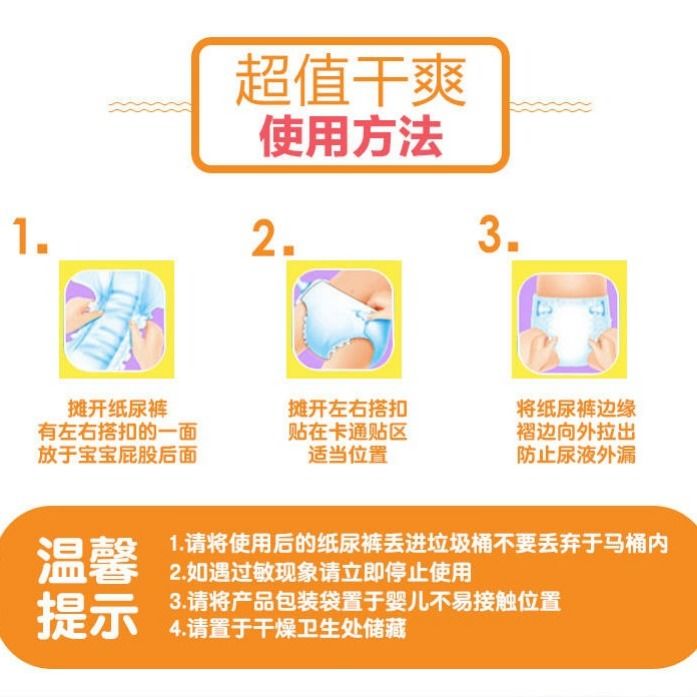 超值干爽
使用方法

1.
摊开纸尿裤
有左右搭扣的一面
放于宝宝屁股后面

2.
摊开左右搭扣
贴在卡通贴区
适当位置

3.
将纸尿裤边缘
褶边向外拉出
防止尿液外漏

温馨提示
1.请将使用后的纸尿裤丢进垃圾桶不要丢弃于马桶内
2.如遇过敏现象请立即停止使用
3.请将产品包装袋置于婴儿不易接触位置
4.请置于干燥卫生处储藏