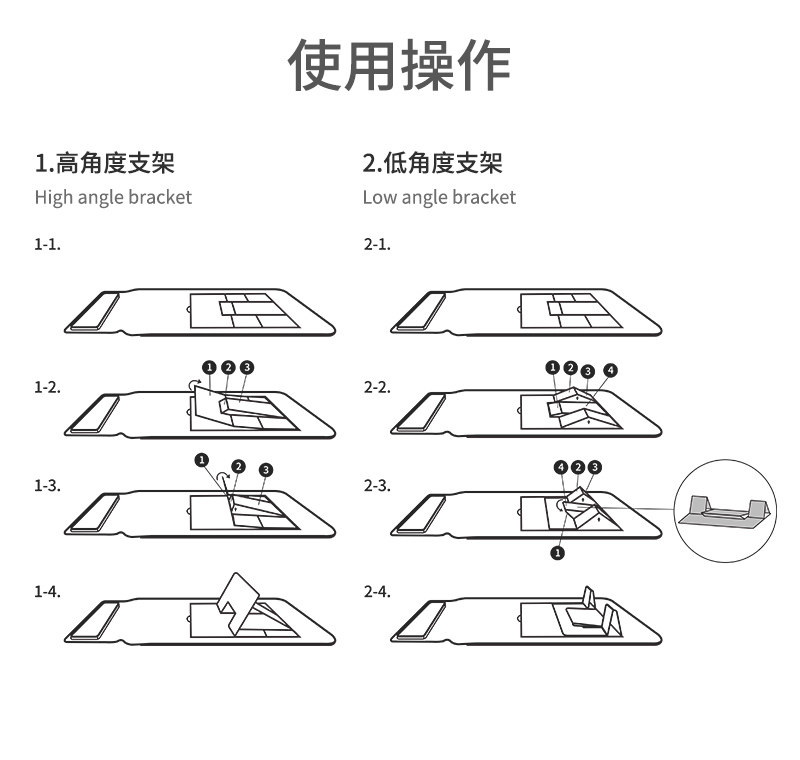 使用操作

1.高角度支架
High angle bracket

1-1.

1-2.
1 2 3

1-3.
1 2 3

1-4.

2.低角度支架
Low angle bracket

2-1.

2-2.
1 2 3 4

2-3.
4 2 3
1

2-4.