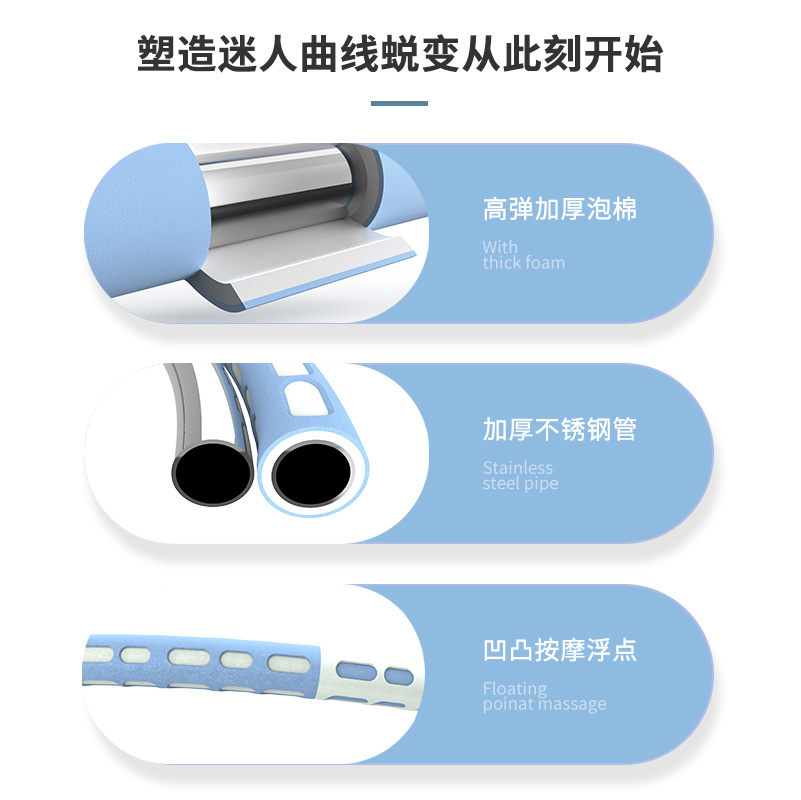 塑造迷人曲线蜕变从此刻开始

高弹加厚泡棉

With
thick foam

加厚不锈钢管

Stainless
steel pipe

凹凸按摩浮点

Floating
poinat massage