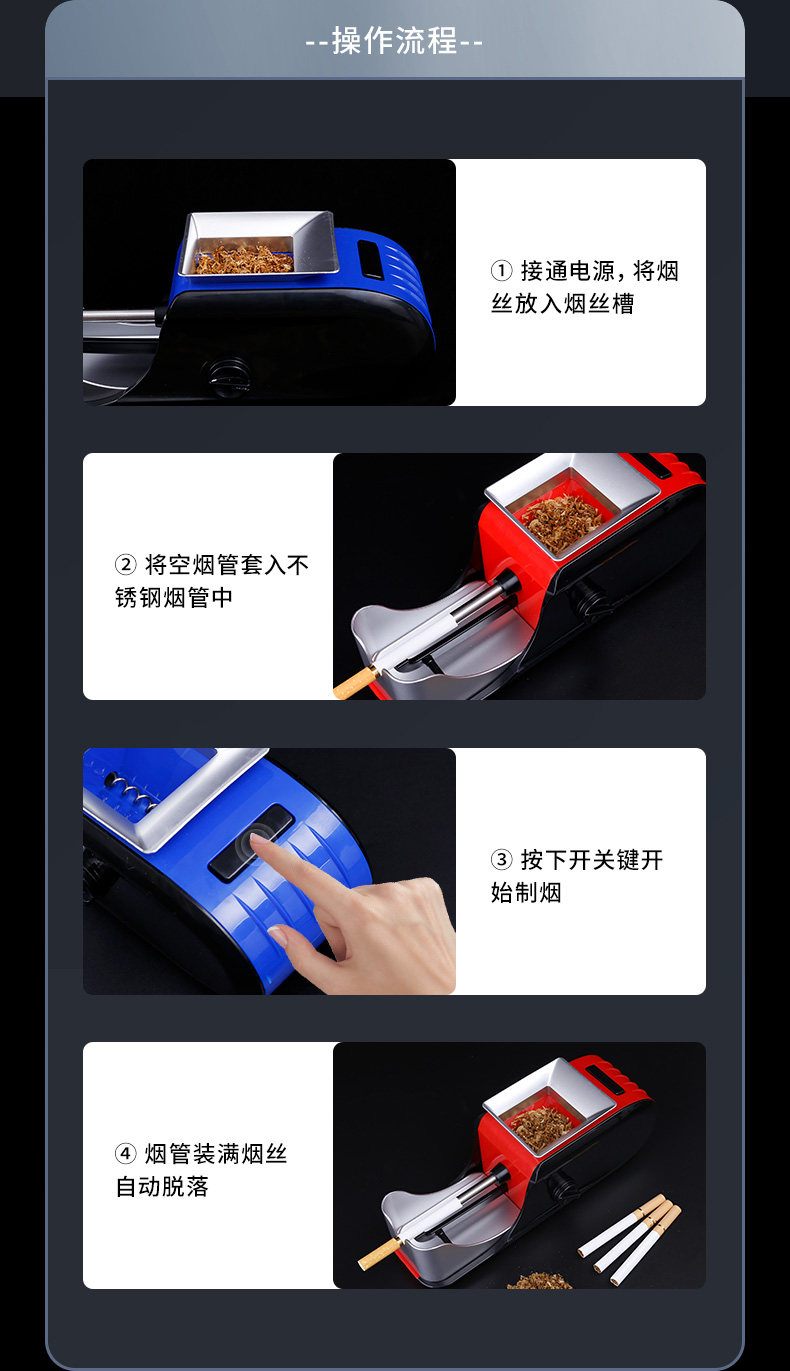 --操作流程--

① 接通电源，将烟丝放入烟丝槽

② 将空烟管套入不锈钢烟管中

③ 按下开关键开始制烟

④ 烟管装满烟丝自动脱落