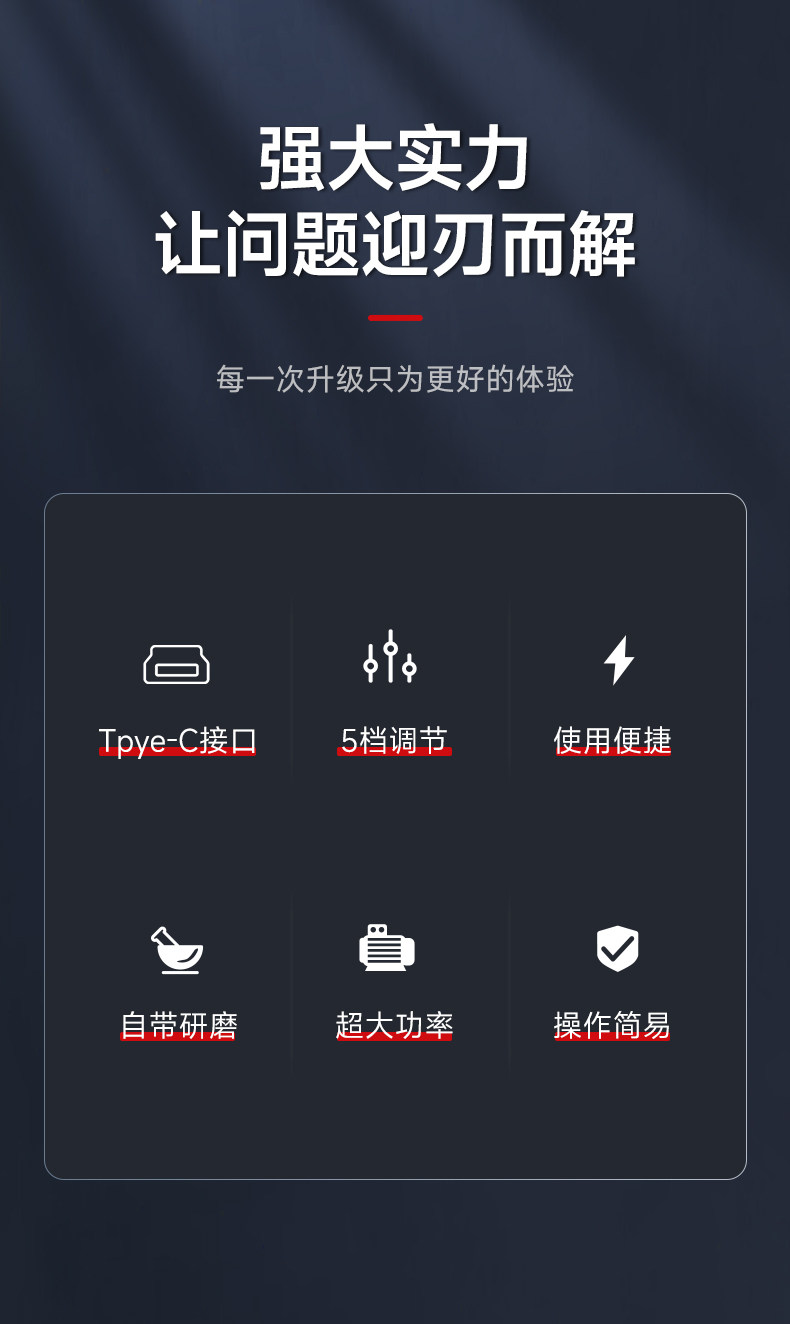 强大实力
让问题迎刃而解

每一次升级只为更好的体验

Tpye-C接口

5档调节

使用便捷

自带研磨

超大功率

操作简易