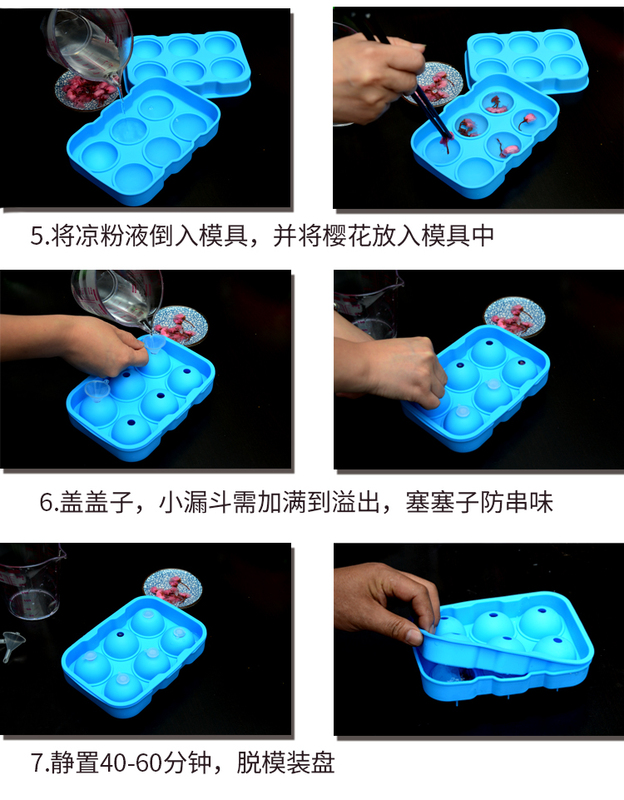 5.将凉粉液倒入模具，并将樱花放入模具中

6.盖盖子，小漏斗需加满到溢出，塞塞子防串味

7.静置40-60分钟，脱模装盘