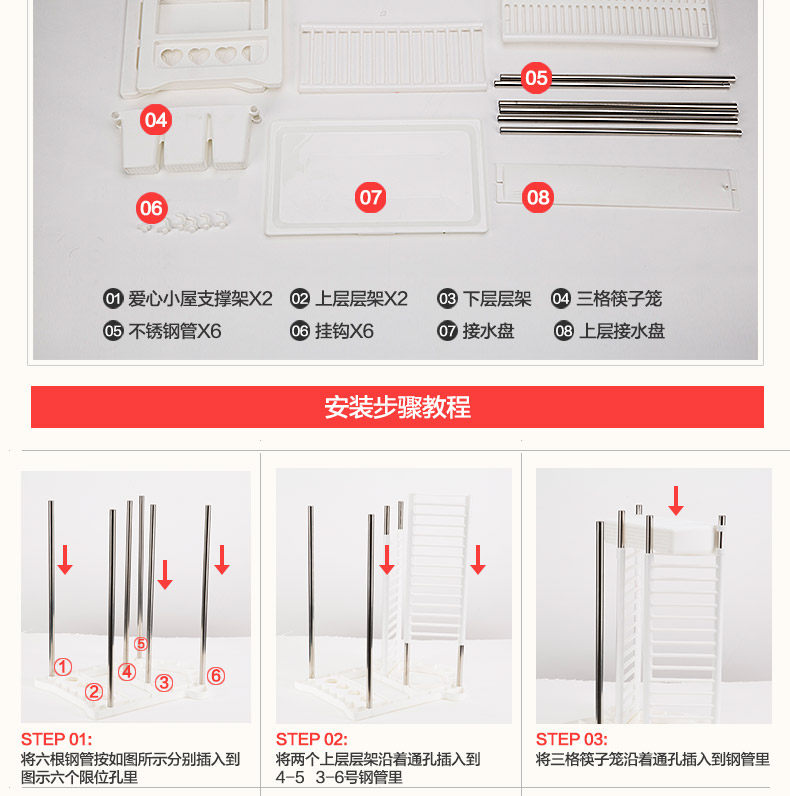 05

04

06

07

08

01 爱心小屋支撑架X2　02 上层层架X2　03 下层层架　04 三格筷子笼
05 不锈钢管X6　06 挂钩X6　07 接水盘　08 上层接水盘

安装步骤教程

①
②
③
④
⑤
⑥

STEP 01:
将六根钢管按如图所示分别插入到图示六个限位孔里

STEP 02:
将两个上层层架沿着通孔插入到4-5 3-6号钢管里

STEP 03:
将三格筷子笼沿着通孔插入到钢管里