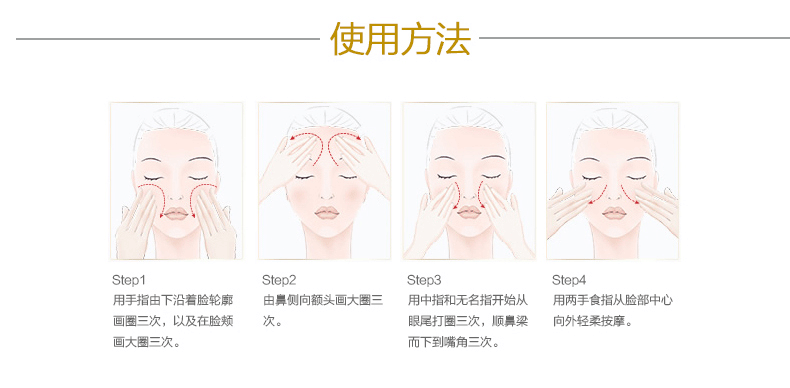 使用方法

Step1
用手指由下沿着脸轮廓画圈三次，以及在脸颊画大圈三次。

Step2
由鼻侧向额头画大圈三次。

Step3
用中指和无名指开始从眼尾打圈三次，顺鼻梁而下到嘴角三次。

Step4
用两手食指从脸部中心向外轻柔按摩。