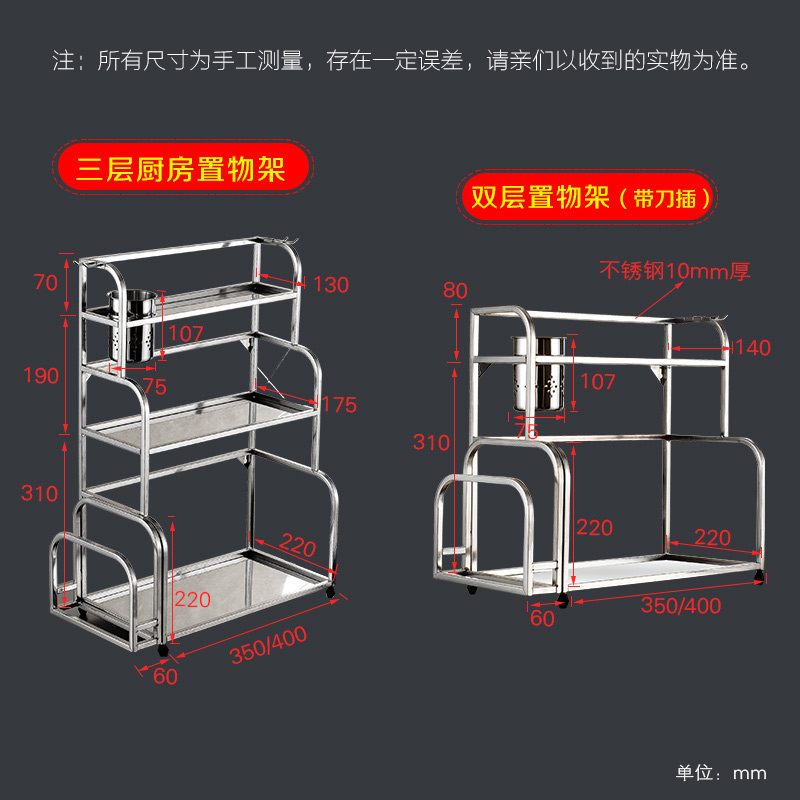 注：所有尺寸为手工测量，存在一定误差，请亲们以收到的实物为准。

三层厨房置物架

70
130
107
190
75
175
310
220
220
350/400
60

双层置物架（带刀插）

不锈钢10mm厚
80
140
107
75
310
220
220
350/400
60

单位：mm