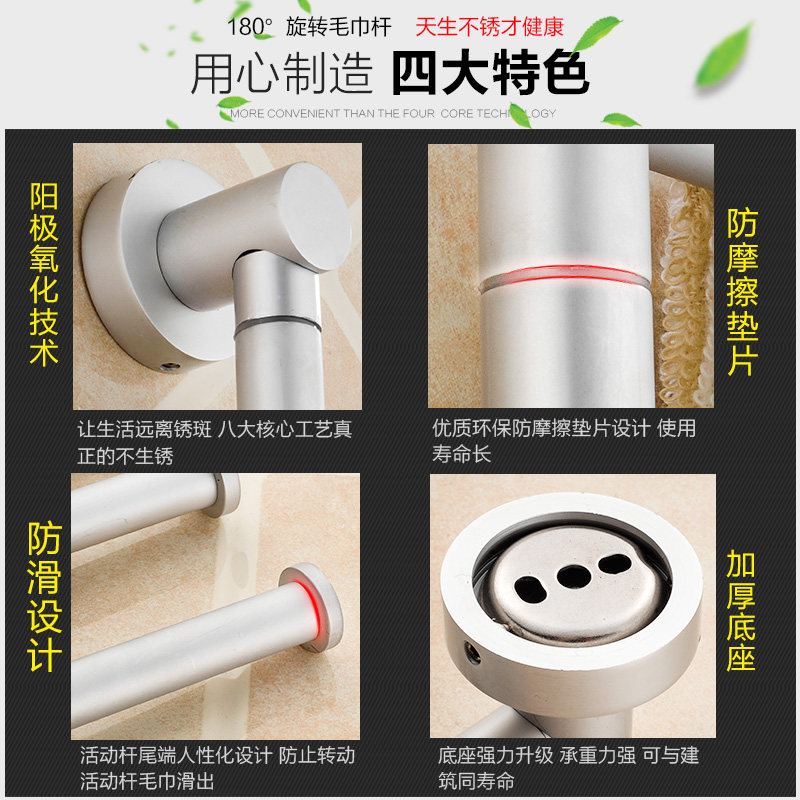 180° 旋转毛巾杆 天生不锈才健康

用心制造 四大特色

MORE CONVENIENT THAN THE FOUR CORE TECHNOLOGY

阳极氧化技术

让生活远离锈斑 八大核心工艺真正的不生锈

防摩擦垫片

优质环保防摩擦垫片设计 使用寿命长

防滑设计

活动杆尾端人性化设计 防止转动活动杆毛巾滑出

加厚底座

底座强力升级 承重力强 可与建筑同寿命